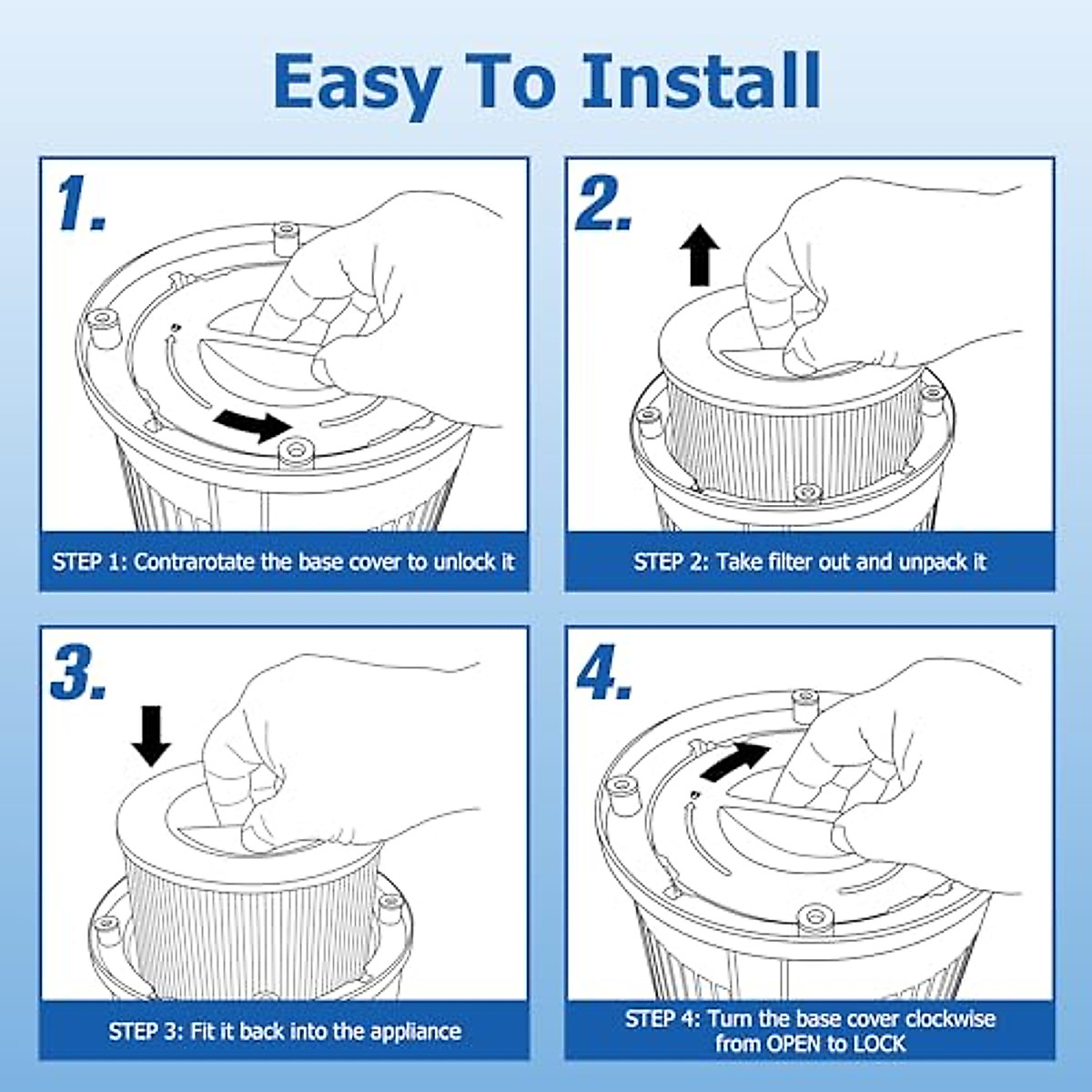 Easy To Install

1.

STEP 1: Contrarotate the base cover to unlock it

2.

STEP 2: Take filter out and unpack it

3.

STEP 3: Fit it back into the appliance

4.

STEP 4: Turn the base cover clockwise from OPEN to LOCK