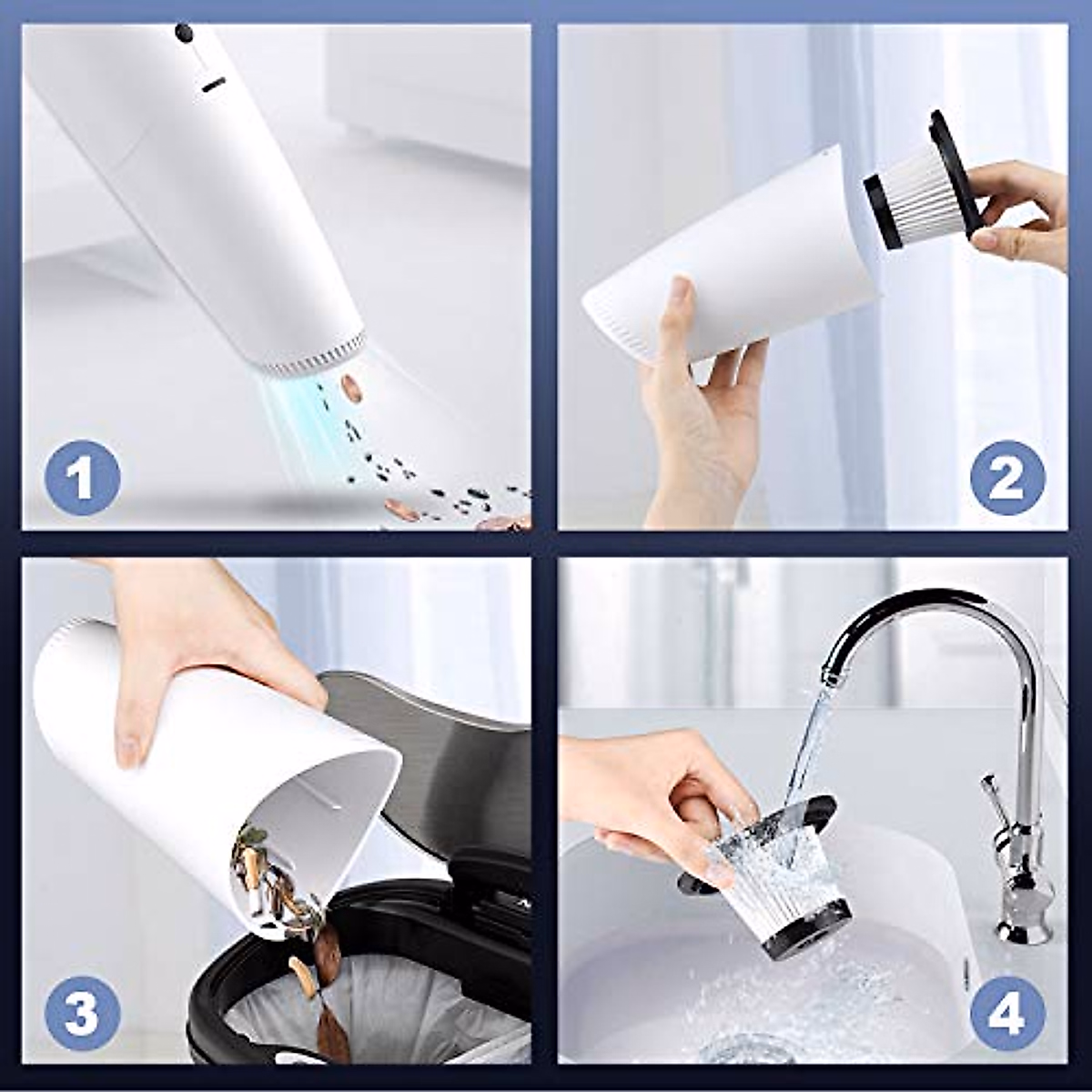 1
2
3
4