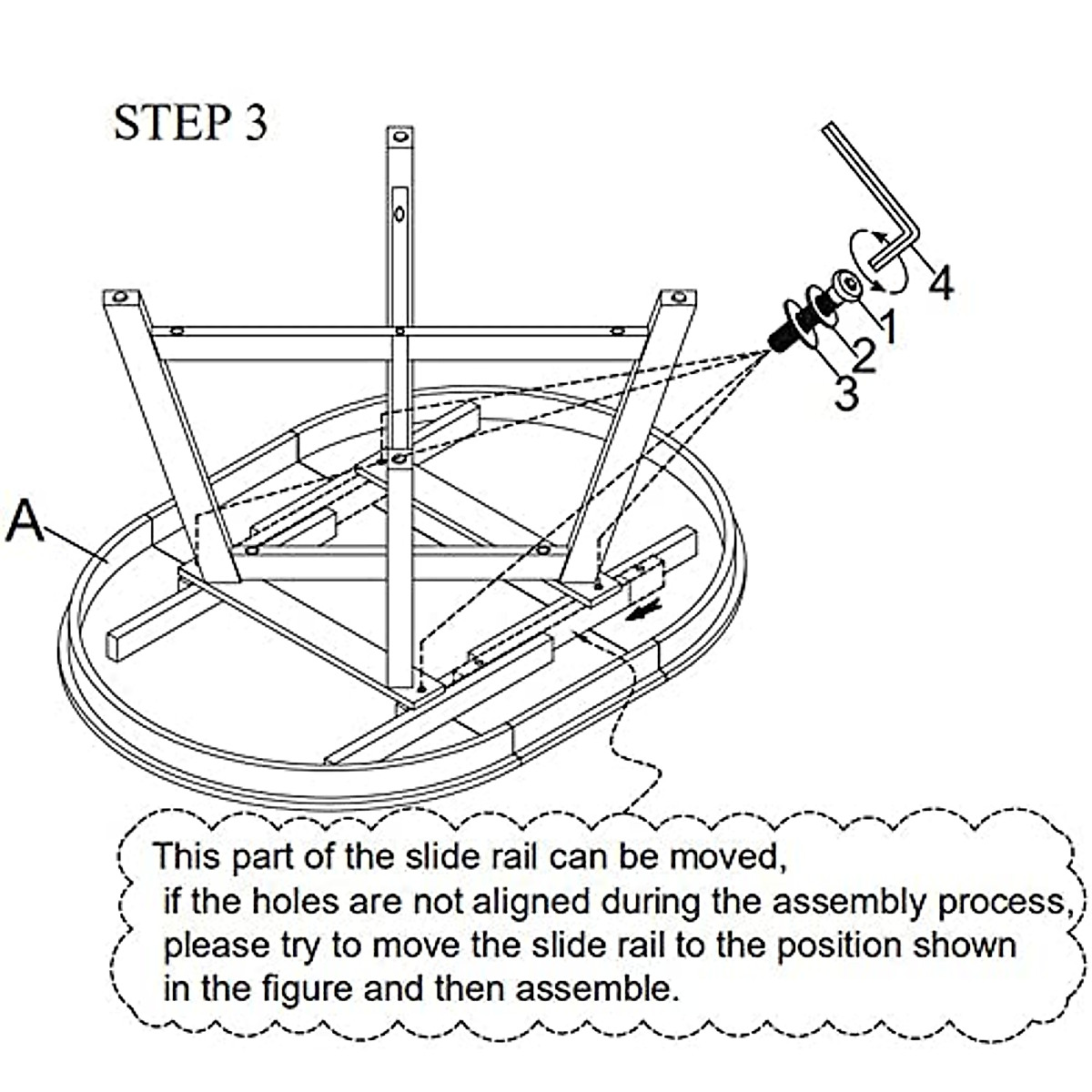 STEP 3

4

1

2

3

A

This part of the slide rail can be moved, if the holes are not aligned during the assembly process, please try to move the slide rail to the position shown in the figure and then assemble.