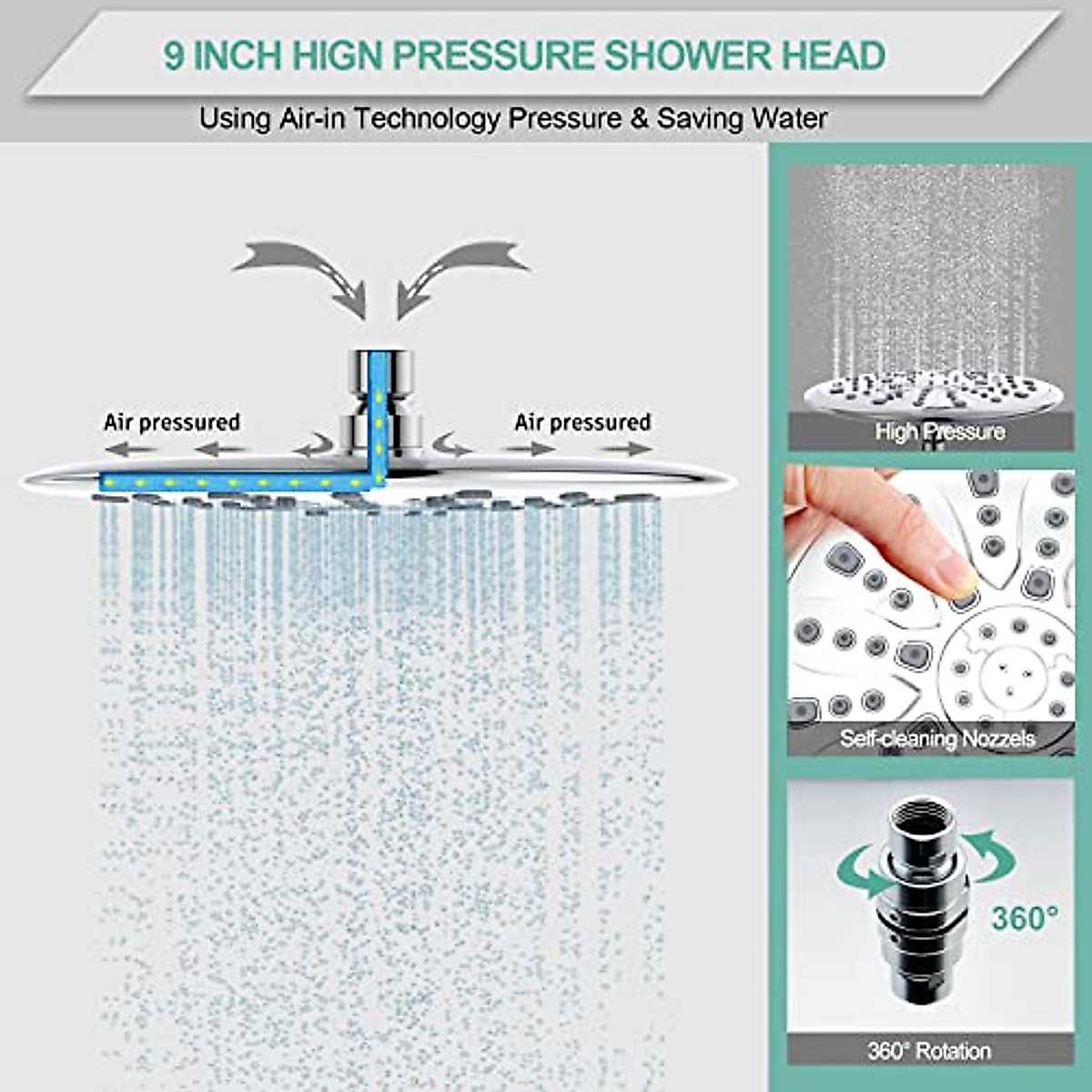 9 INCH HIGN PRESSURE SHOWER HEAD

Using Air-in Technology Pressure & Saving Water

Air pressured

Air pressured

High Pressure

Self-cleaning Nozzels

360°

360° Rotation