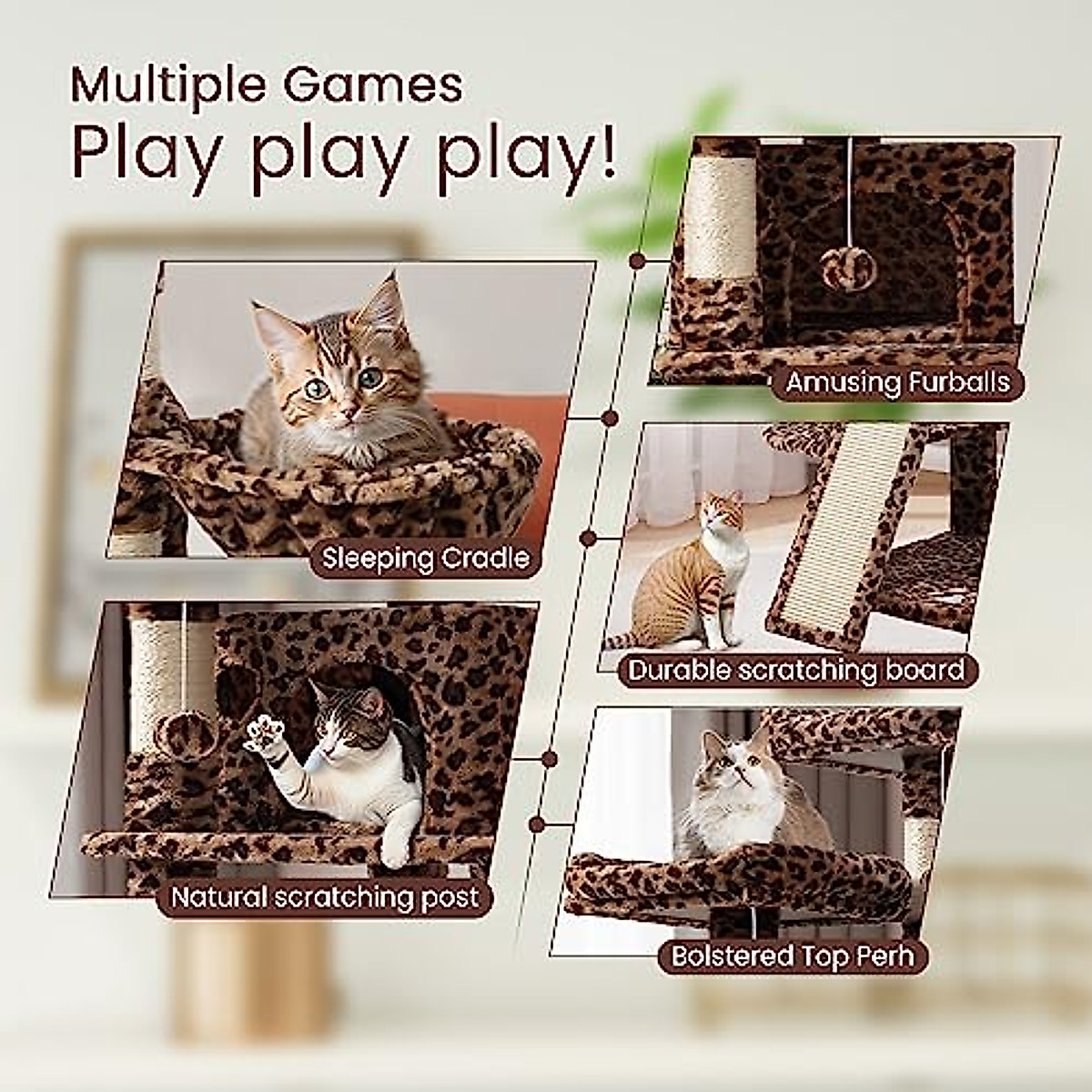 Multiple Games
Play play play!

Sleeping Cradle

Natural scratching post

Amusing Furballs

Durable scratching board

Bolstered Top Perh