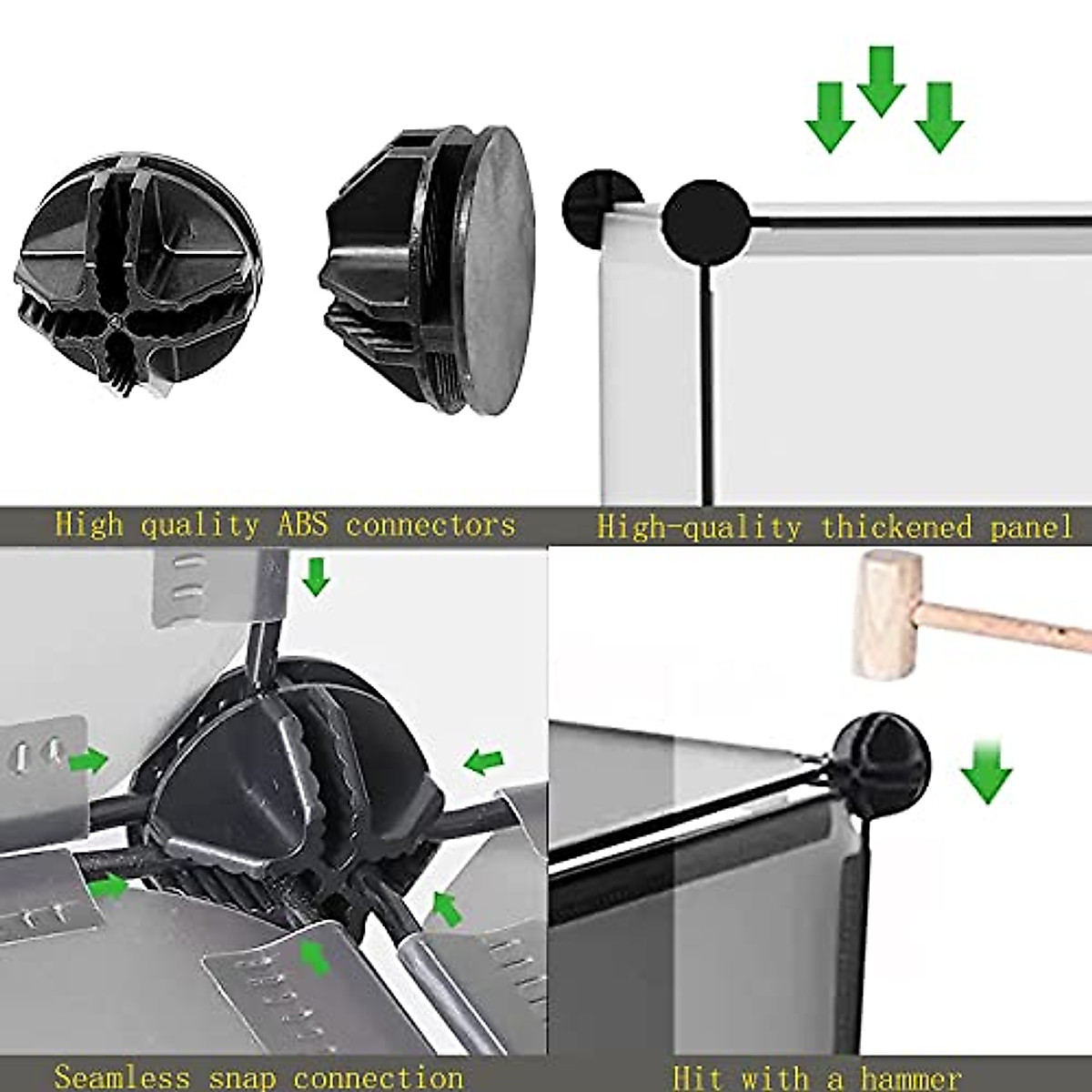 High quality ABS connectors

High-quality thickened panel

Seamless snap connection

Hit with a hammer