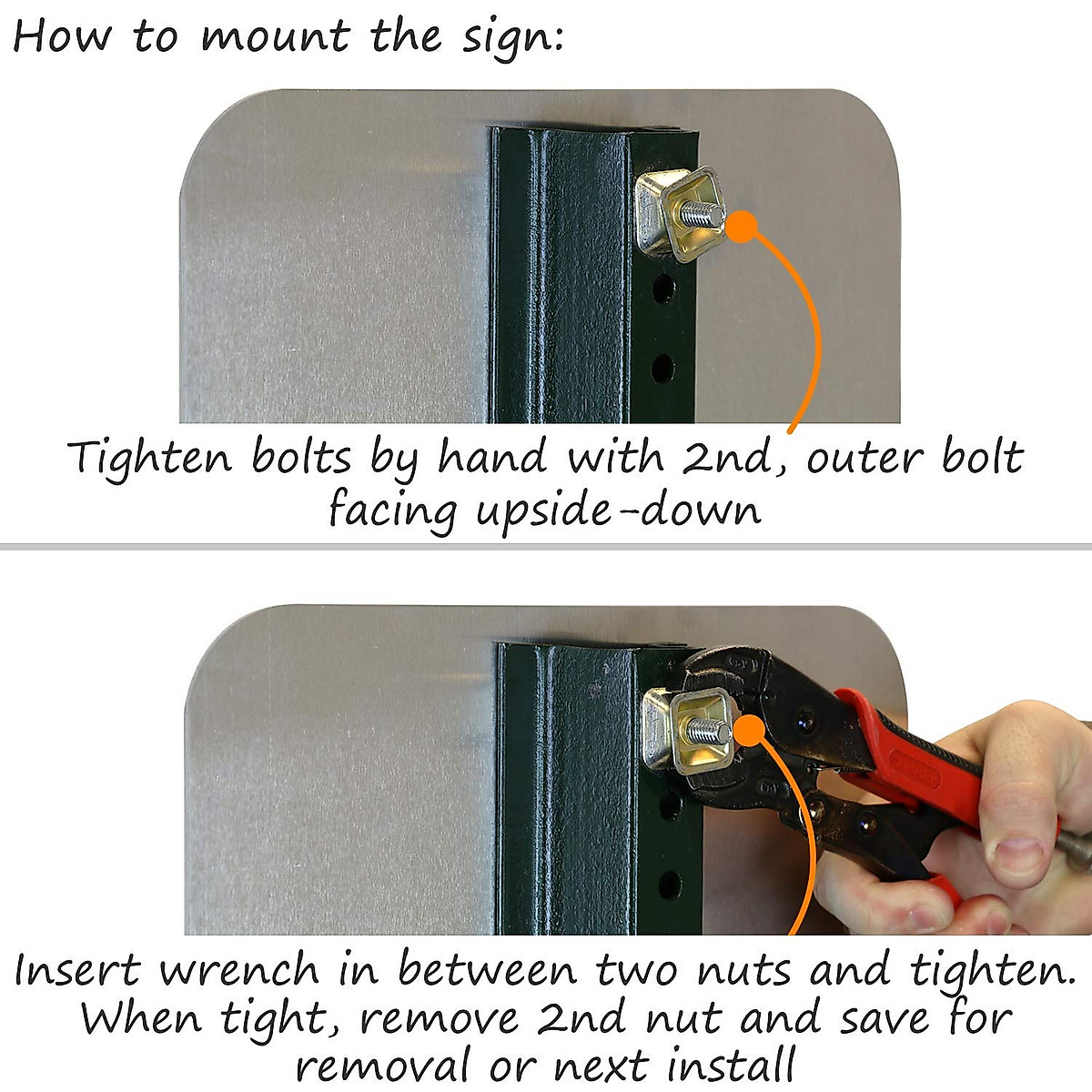 How to mount the sign:

Tighten bolts by hand with 2nd, outer bolt facing upside-down

Insert wrench in between two nuts and tighten. When tight, remove 2nd nut and save for removal or next install