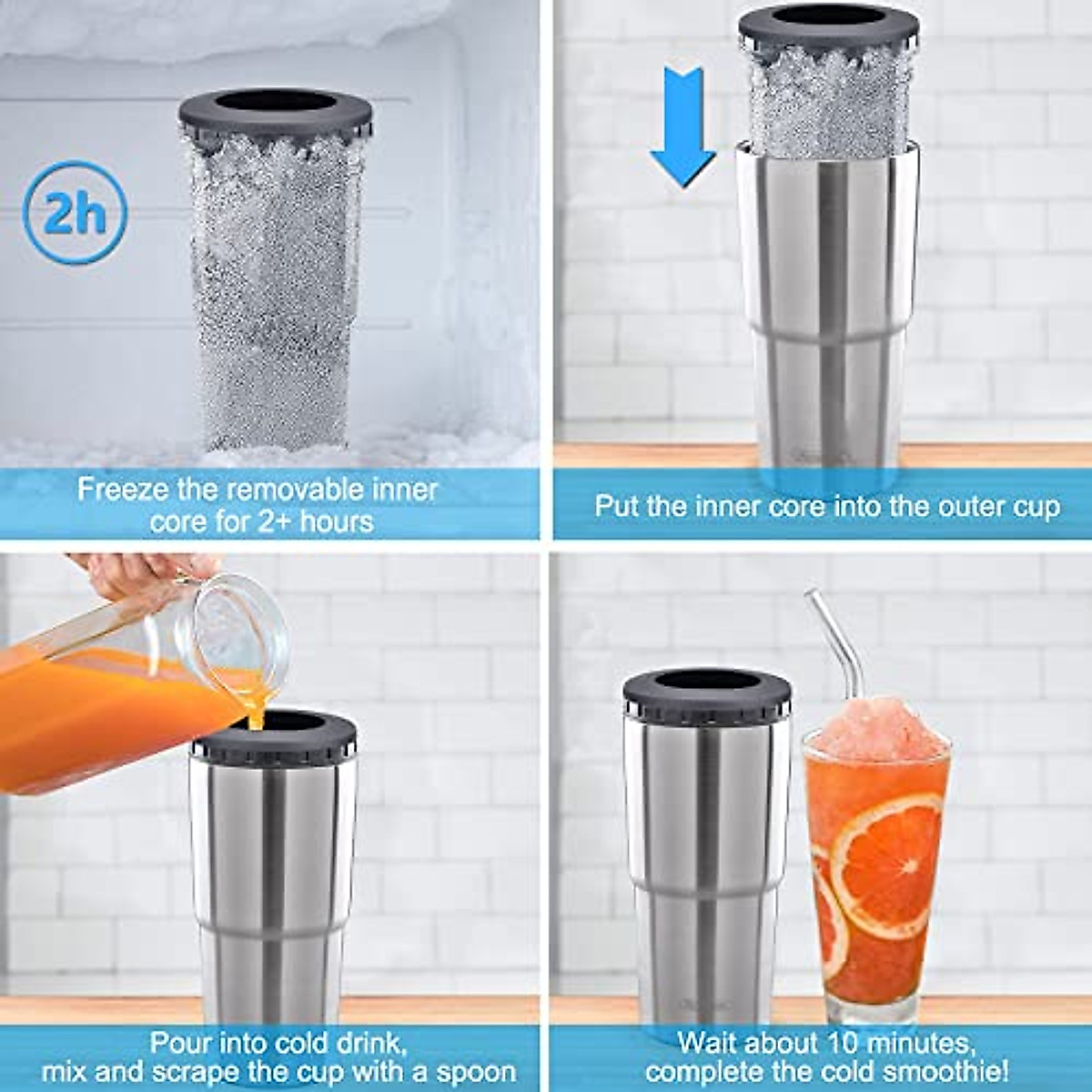 2h

Freeze the removable inner core for 2+ hours

Put the inner core into the outer cup

Pour into cold drink, mix and scrape the cup with a spoon

Wait about 10 minutes, complete the cold smoothie!