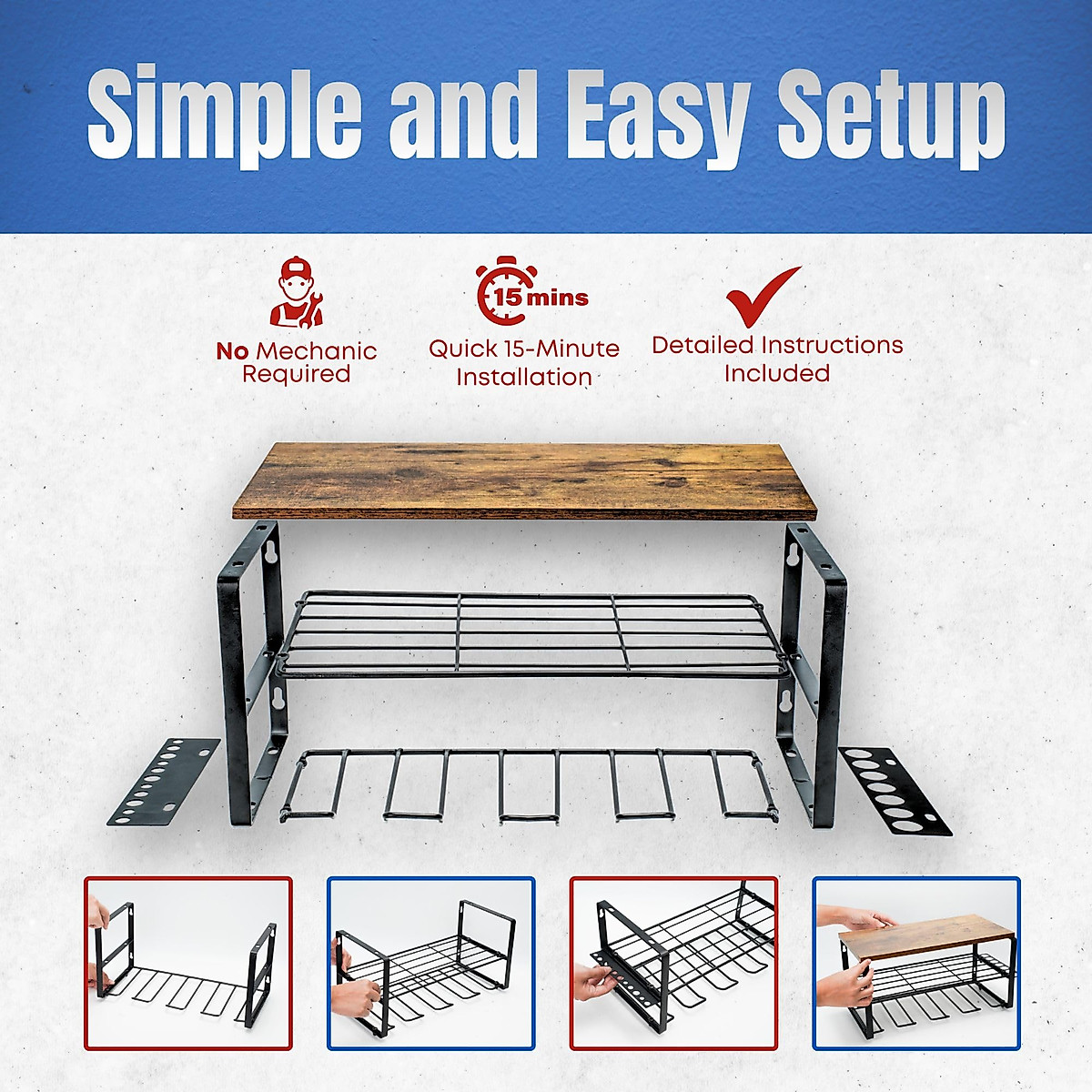 Simple and Easy Setup

No Mechanic Required

15 mins

Quick 15-Minute Installation

Detailed Instructions Included