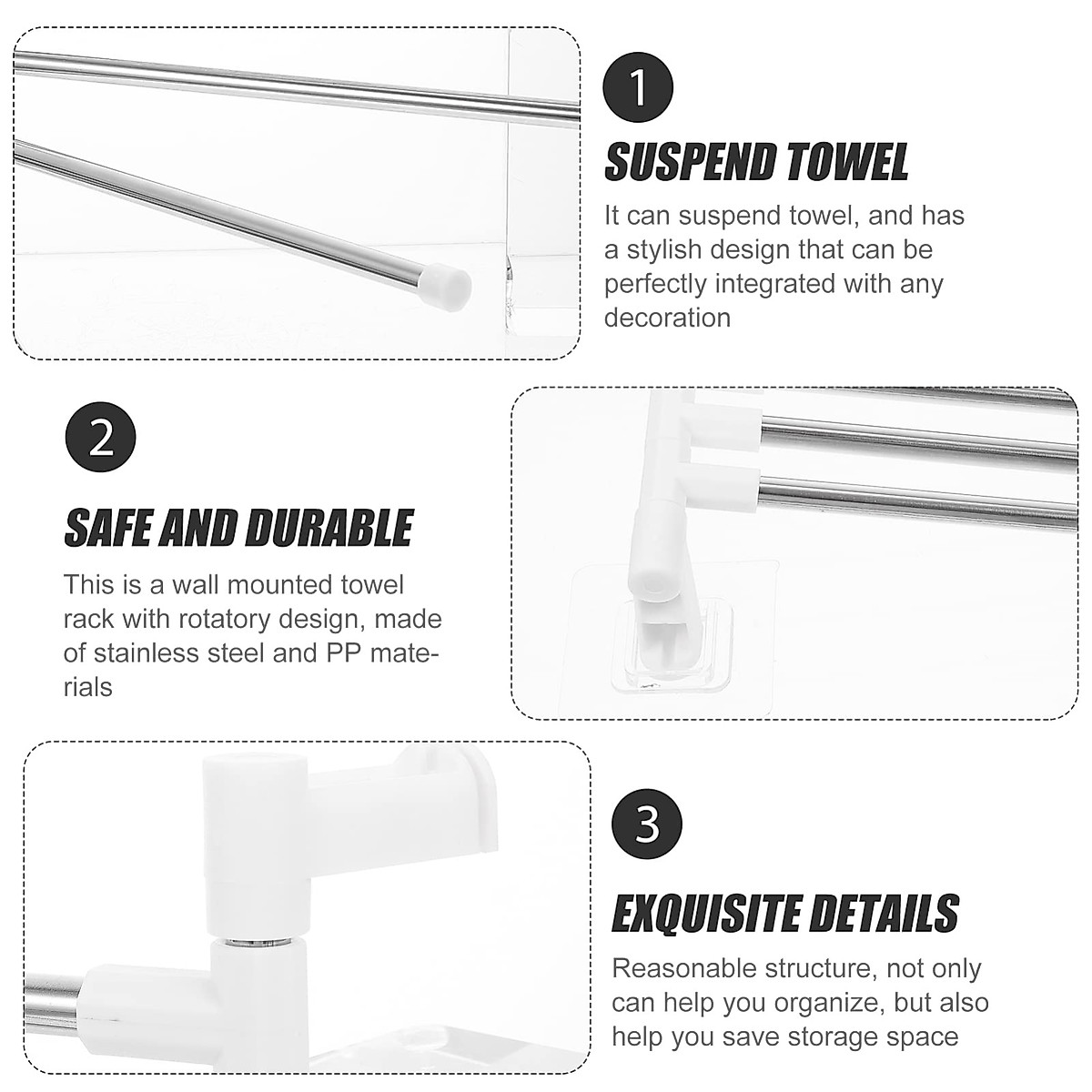 1

SUSPEND TOWEL

It can suspend towel, and has a stylish design that can be perfectly integrated with any decoration

2

SAFE AND DURABLE

This is a wall mounted towel rack with rotatory design, made of stainless steel and PP materials

3

EXQUISITE DETAILS

Reasonable structure, not only can help you organize, but also help you save storage space