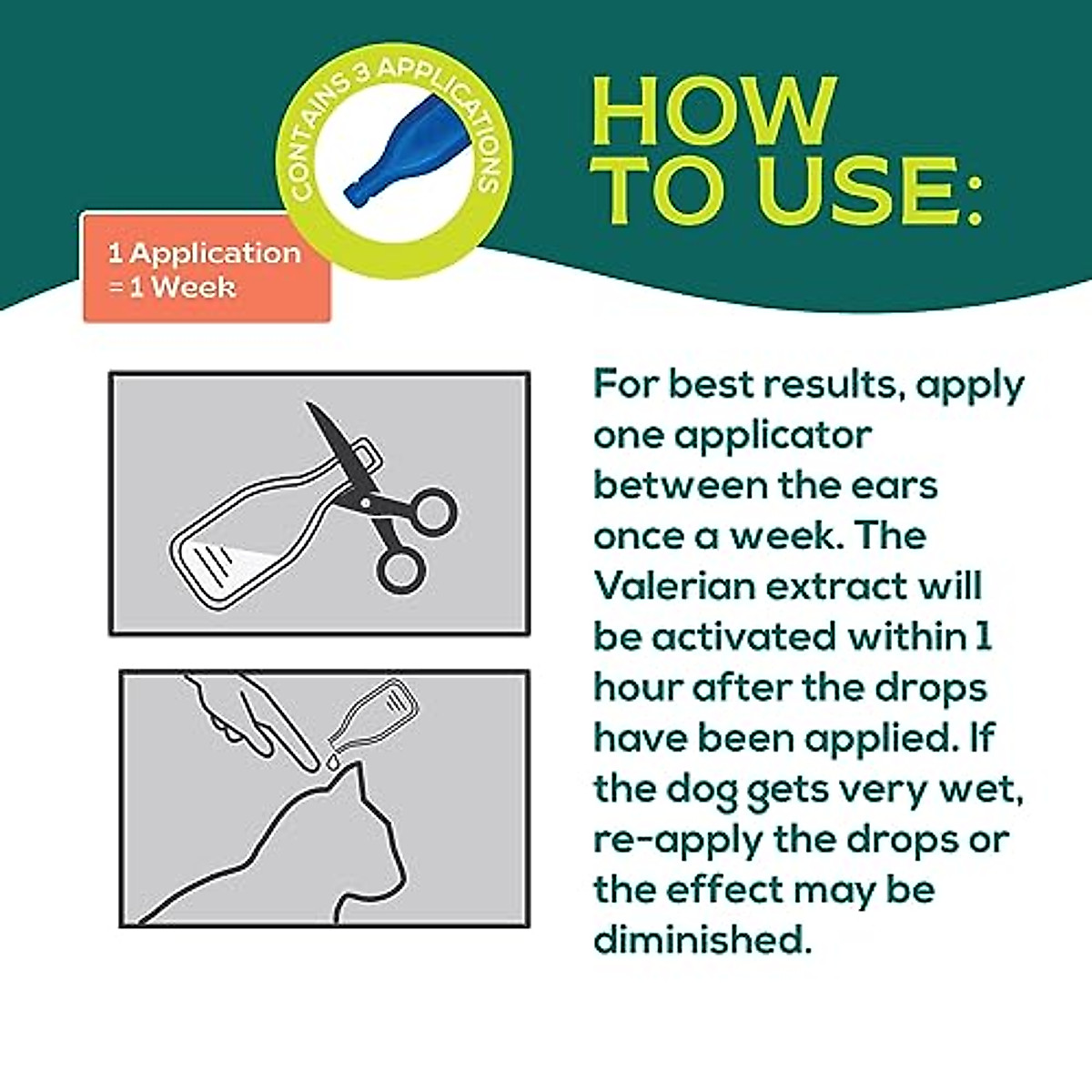 CONTAINS 3 APPLICATIONS

HOW TO USE:

1 Application = 1 Week

For best results, apply one applicator between the ears once a week. The Valerian extract will be activated within 1 hour after the drops have been applied. If the dog gets very wet, re-apply the drops or the effect may be diminished.