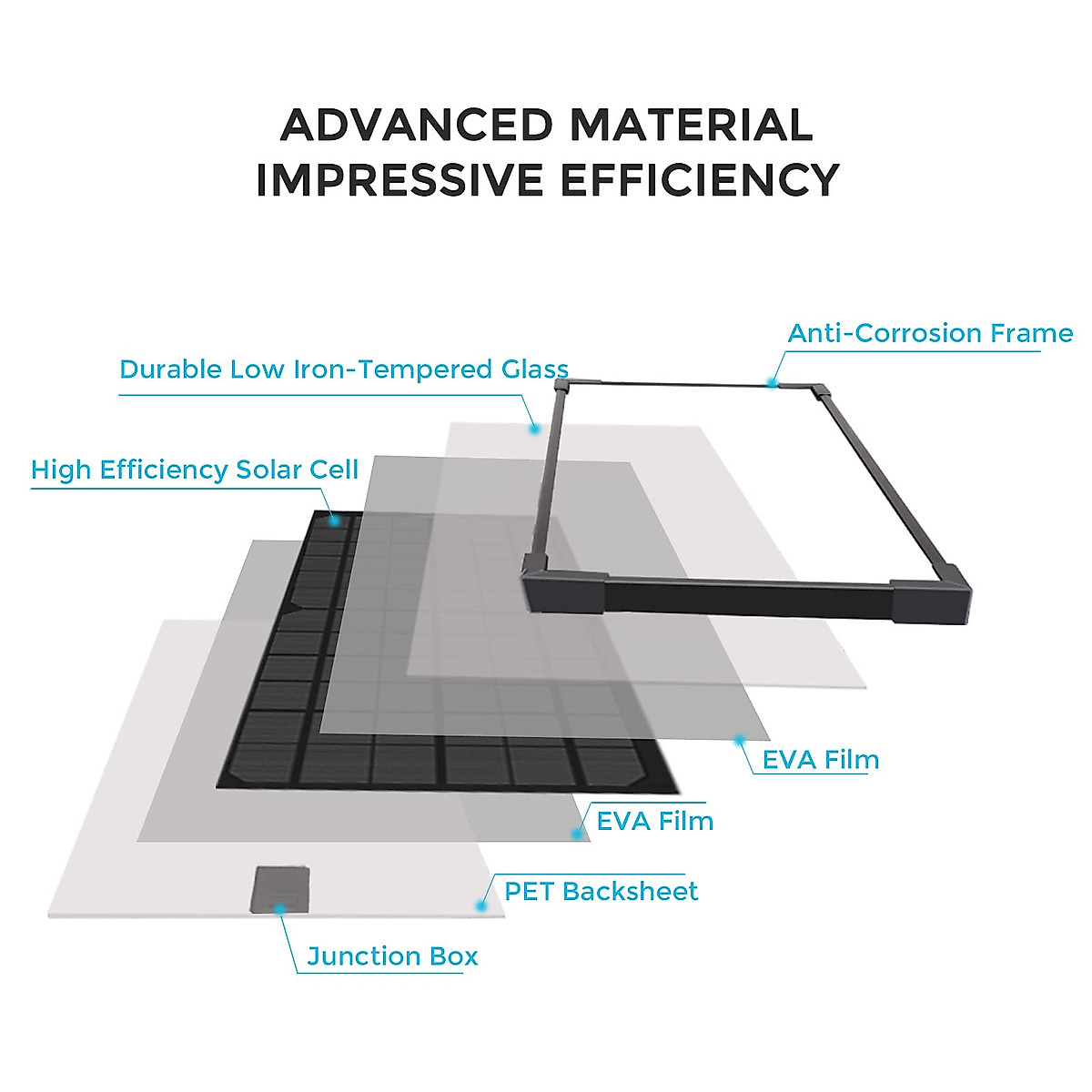 ADVANCED MATERIAL
IMPRESSIVE EFFICIENCY

Anti-Corrosion Frame

Durable Low Iron-Tempered Glass

High Efficiency Solar Cell

EVA Film

EVA Film

PET Backsheet

Junction Box