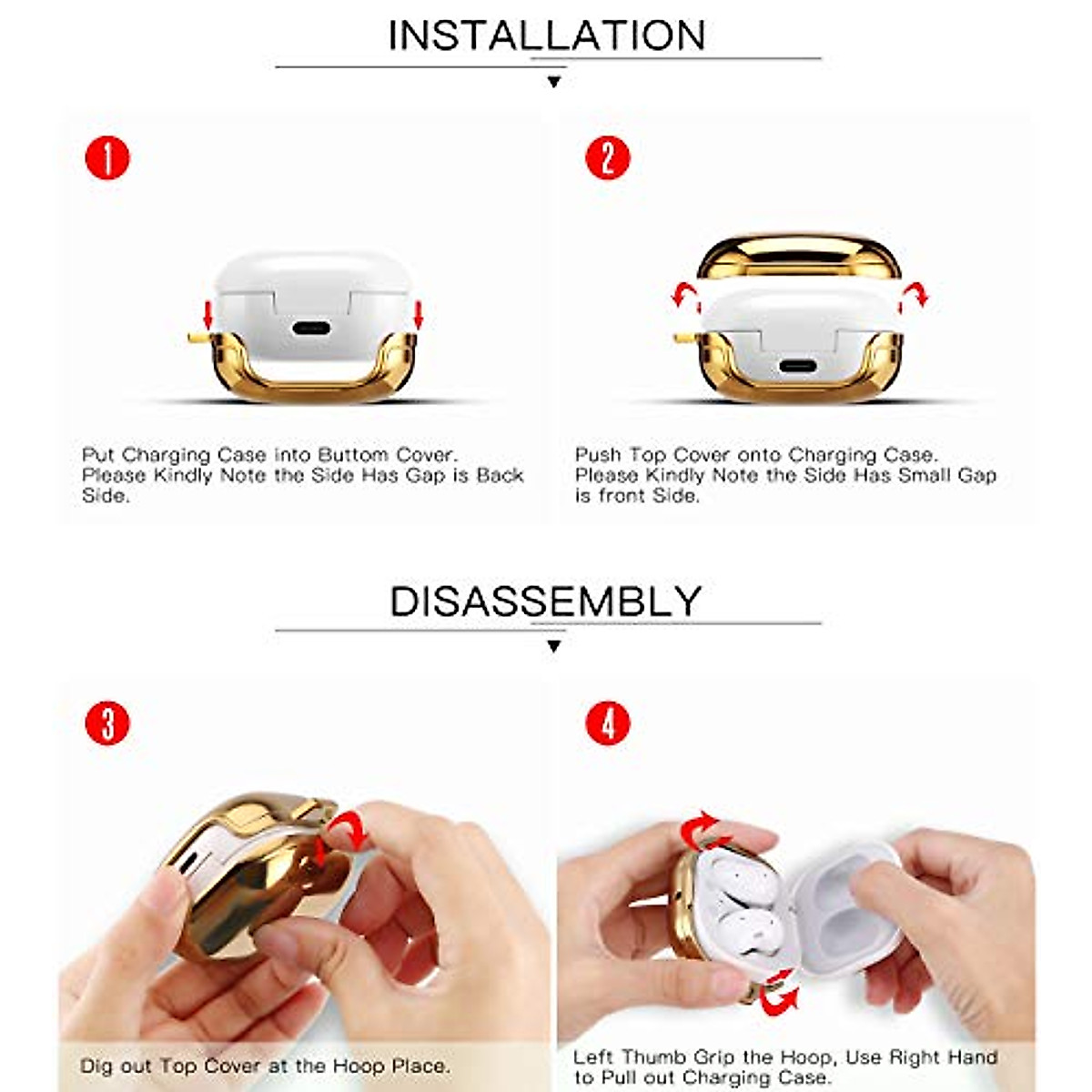 INSTALLATION

1

Put Charging Case into Buttom Cover. Please Kindly Note the Side Has Gap is Back Side.

2

Push Top Cover onto Charging Case. Please Kindly Note the Side Has Small Gap is front Side.

DISASSEMBLY

3

Dig out Top Cover at the Hoop Place.

4

Left Thumb Grip the Hoop, Use Right Hand to Pull out Charging Case.