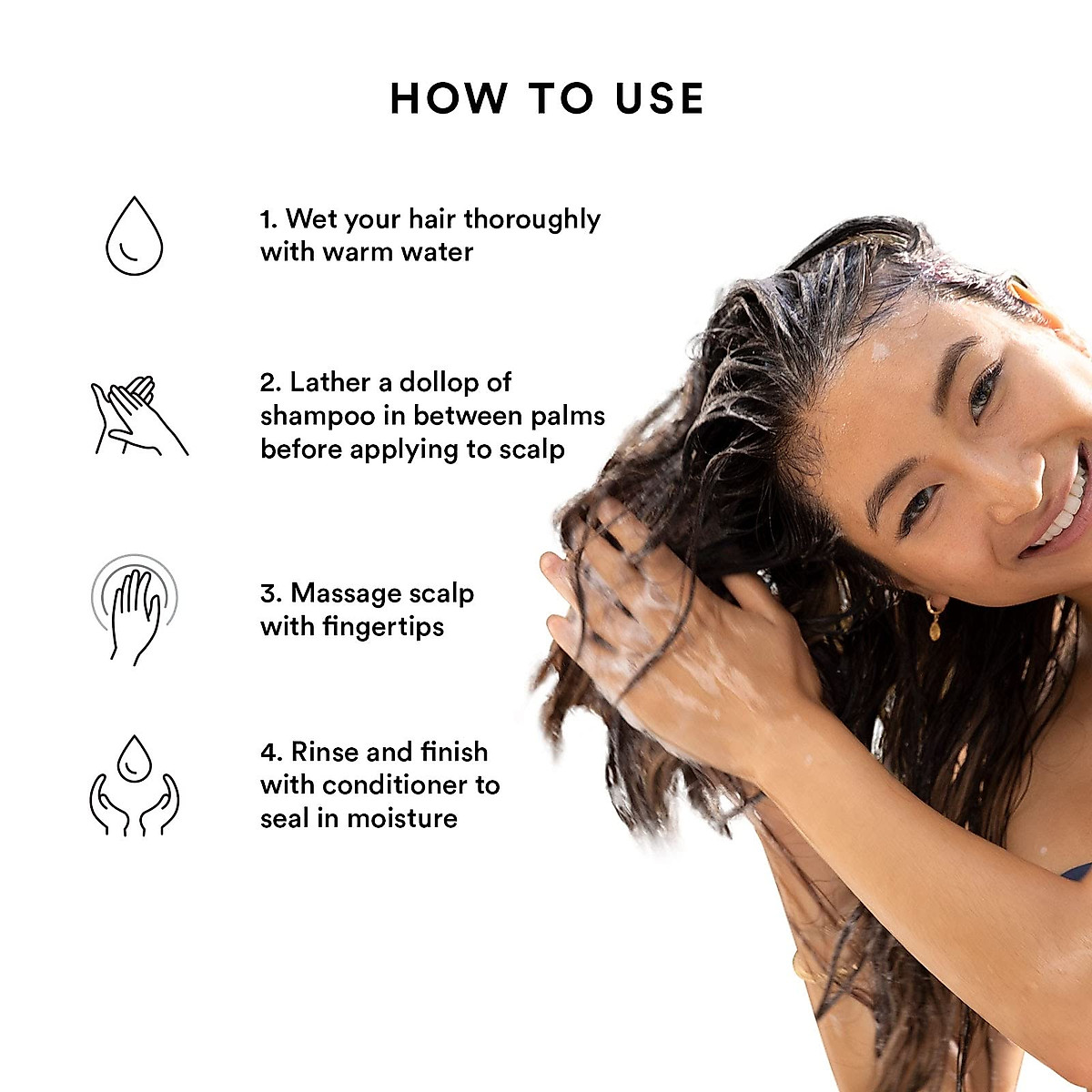 HOW TO USE

1. Wet your hair thoroughly with warm water

2. Lather a dollop of shampoo in between palms before applying to scalp

3. Massage scalp with fingertips

4. Rinse and finish with conditioner to seal in moisture