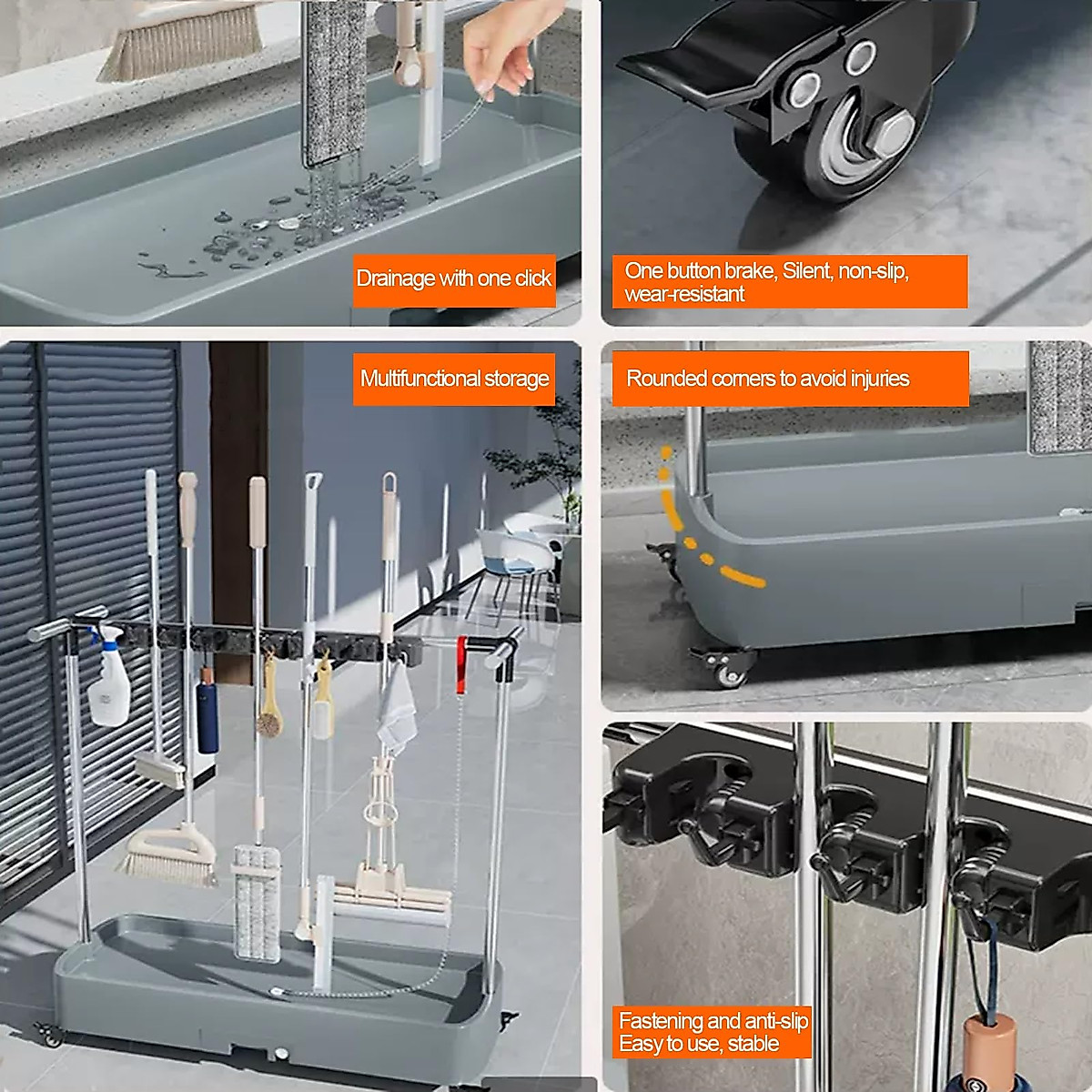 Drainage with one click

One button brake, Silent, non-slip, wear-resistant

Multifunctional storage

Rounded corners to avoid injuries

Fastening and anti-slip
Easy to use, stable