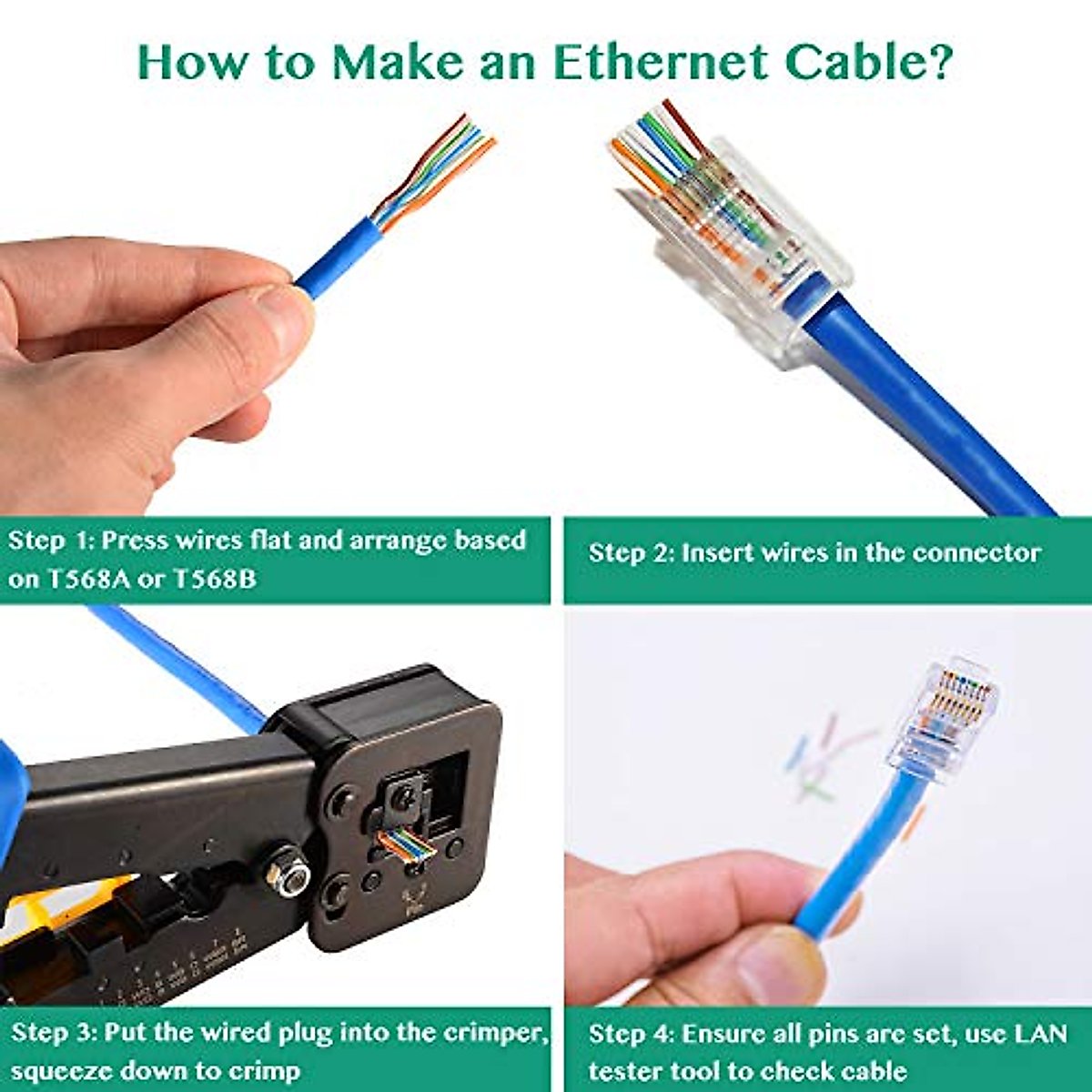 How to Make an Ethernet Cable?

Step 1: Press wires flat and arrange based on T568A or T568B

Step 2: Insert wires in the connector

Step 3: Put the wired plug into the crimper, squeeze down to crimp

Step 4: Ensure all pins are set, use LAN tester tool to check cable