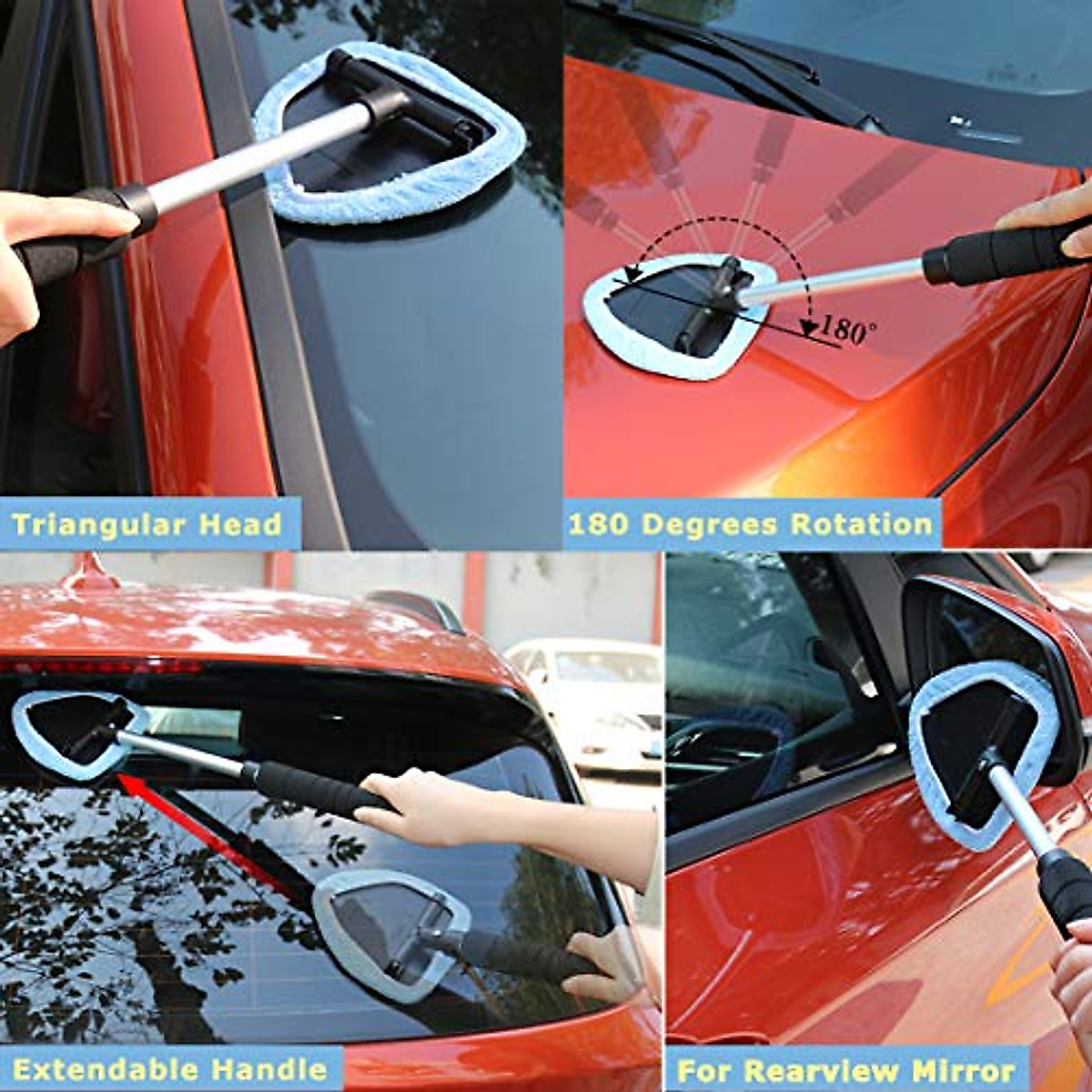 Triangular Head

180°

180 Degrees Rotation

Extendable Handle

For Rearview Mirror