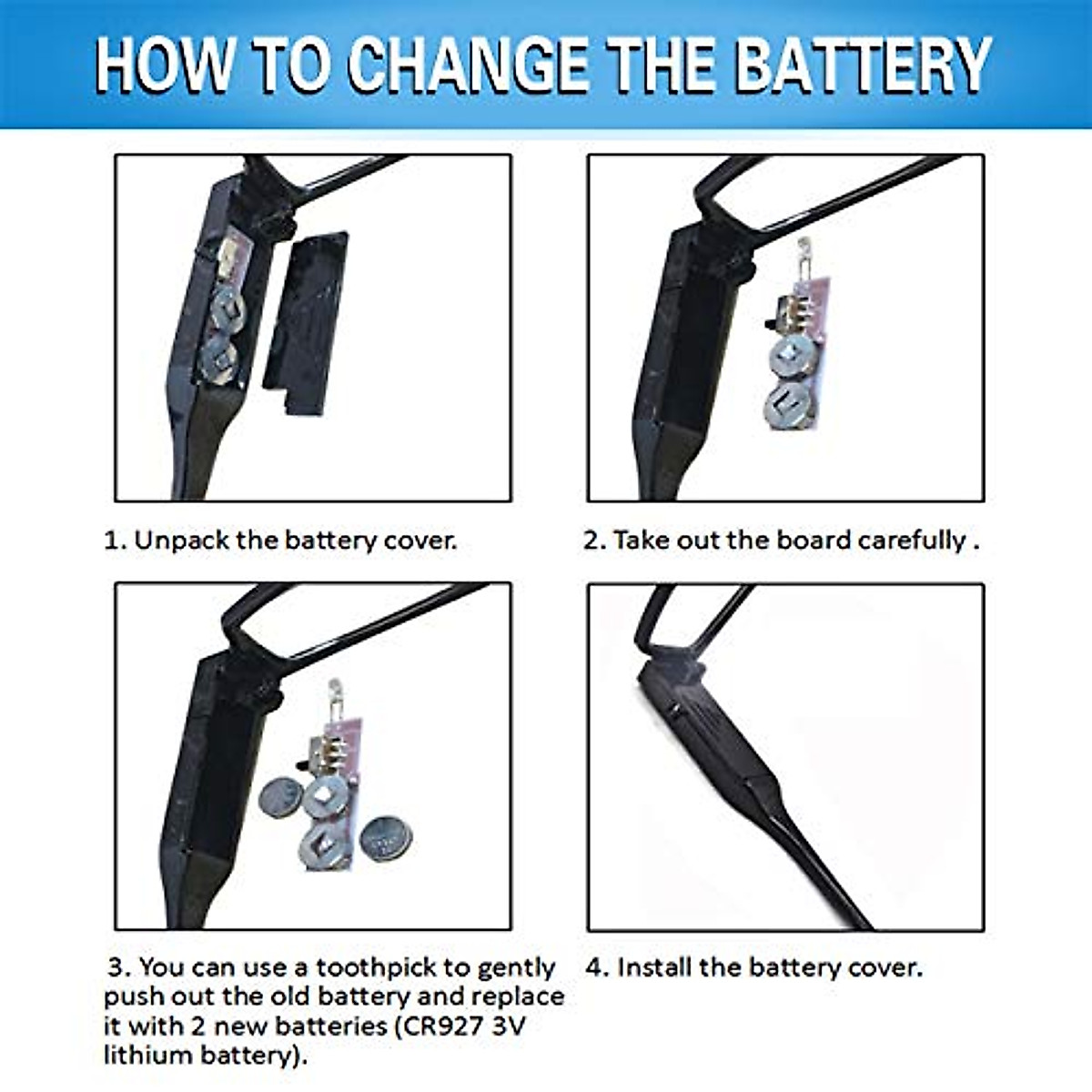 HOW TO CHANGE THE BATTERY

1. Unpack the battery cover.

2. Take out the board carefully .

3. You can use a toothpick to gently push out the old battery and replace it with 2 new batteries (CR927 3V lithium battery).

4. Install the battery cover.