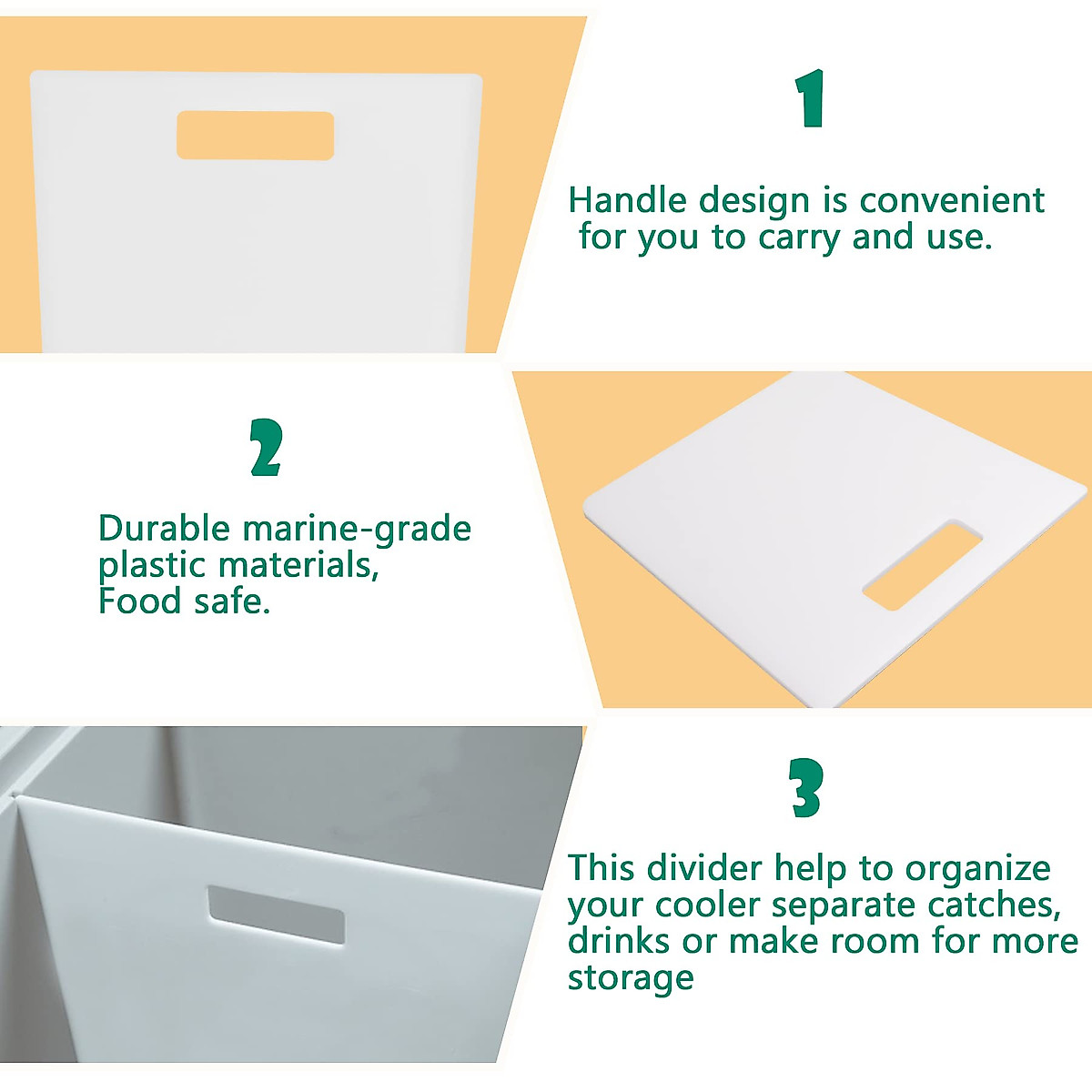 1

Handle design is convenient for you to carry and use.

2

Durable marine-grade plastic materials, Food safe.

3

This divider help to organize your cooler separate catches, drinks or make room for more storage