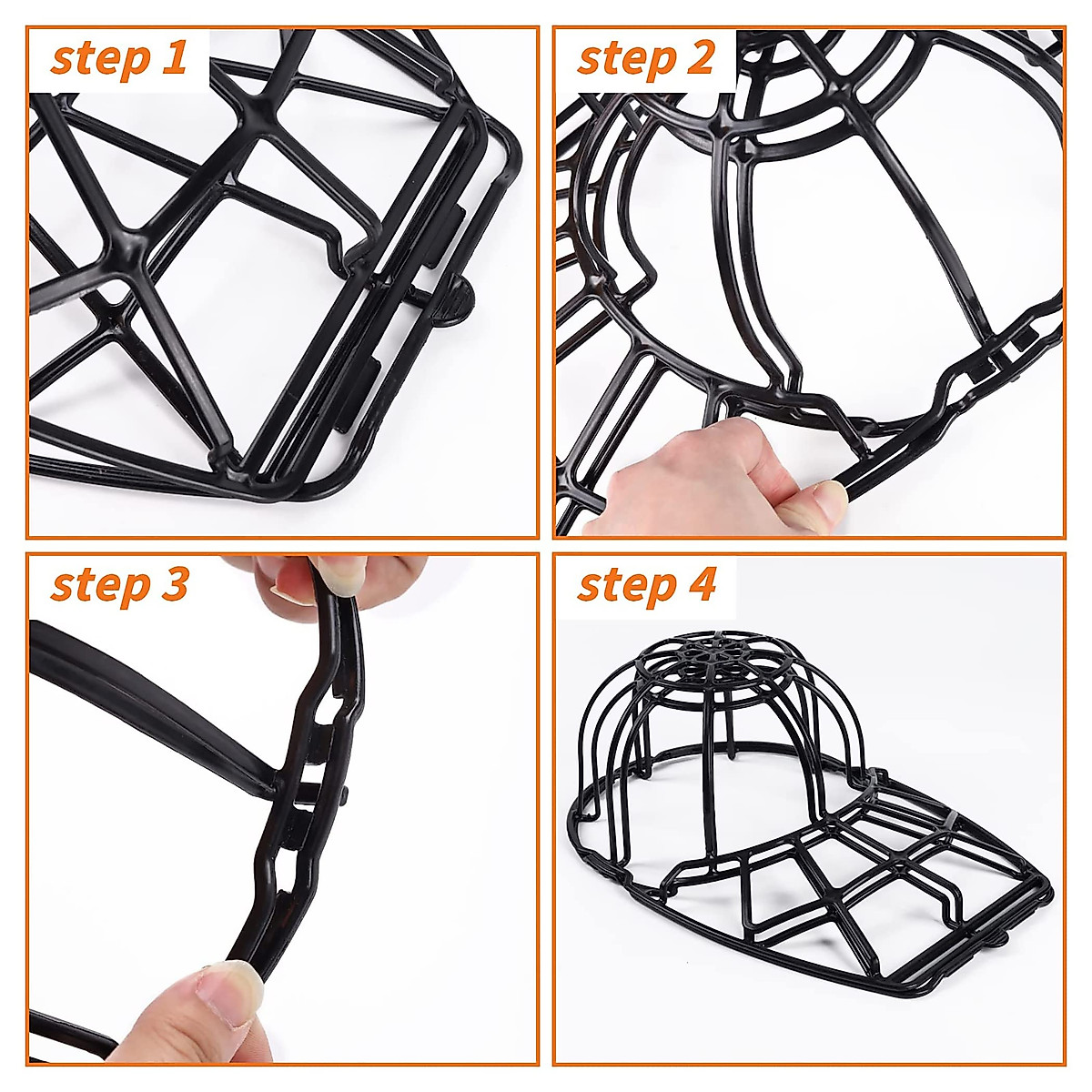 step 1

step 2

step 3

step 4