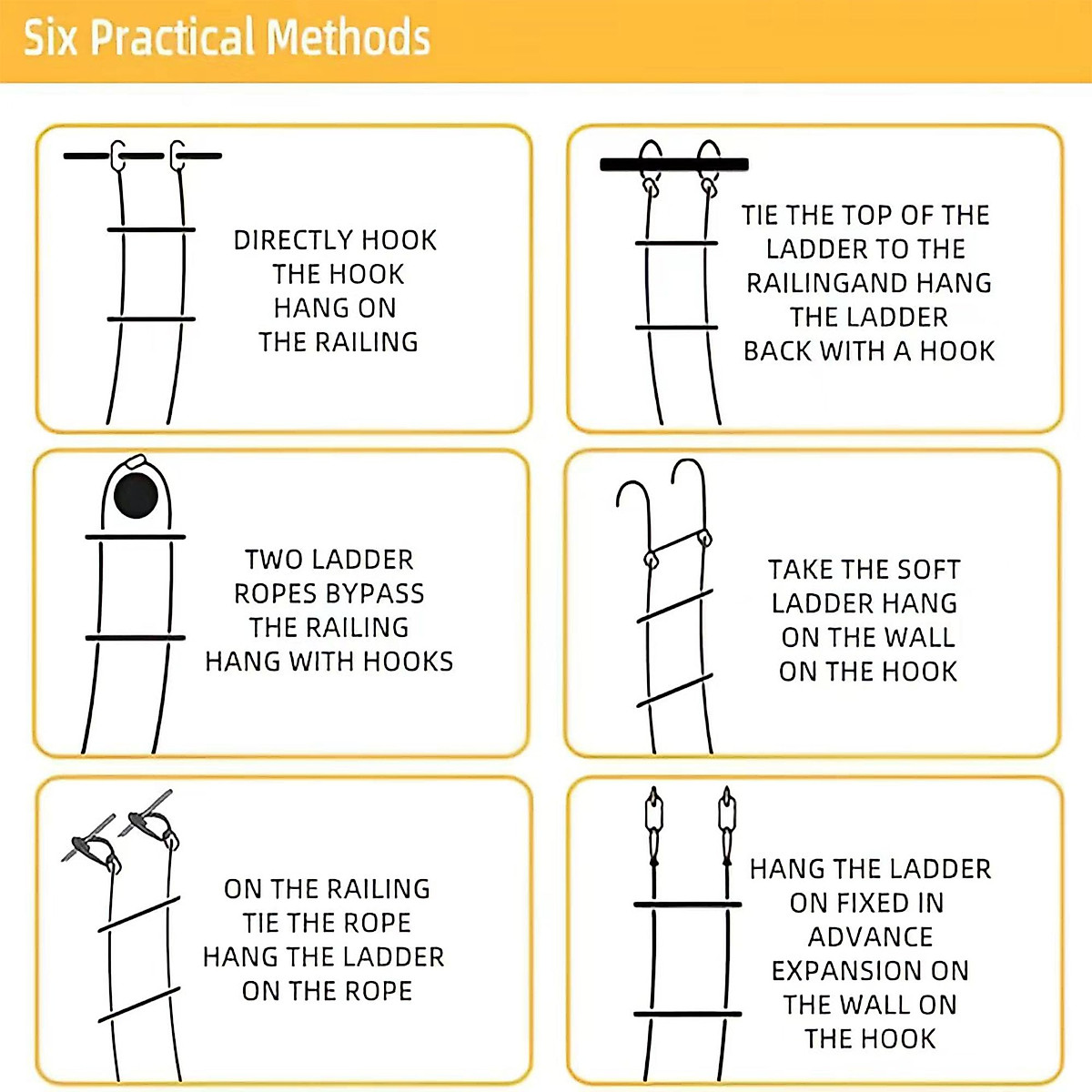 Six Practical Methods

DIRECTLY HOOK THE HOOK HANG ON THE RAILING

TIE THE TOP OF THE LADDER TO THE RAILINGAND HANG THE LADDER BACK WITH A HOOK

TWO LADDER ROPES BYPASS THE RAILING HANG WITH HOOKS

TAKE THE SOFT LADDER HANG ON THE WALL ON THE HOOK

ON THE RAILING TIE THE ROPE HANG THE LADDER ON THE ROPE

HANG THE LADDER ON FIXED IN ADVANCE EXPANSION ON THE WALL ON THE HOOK