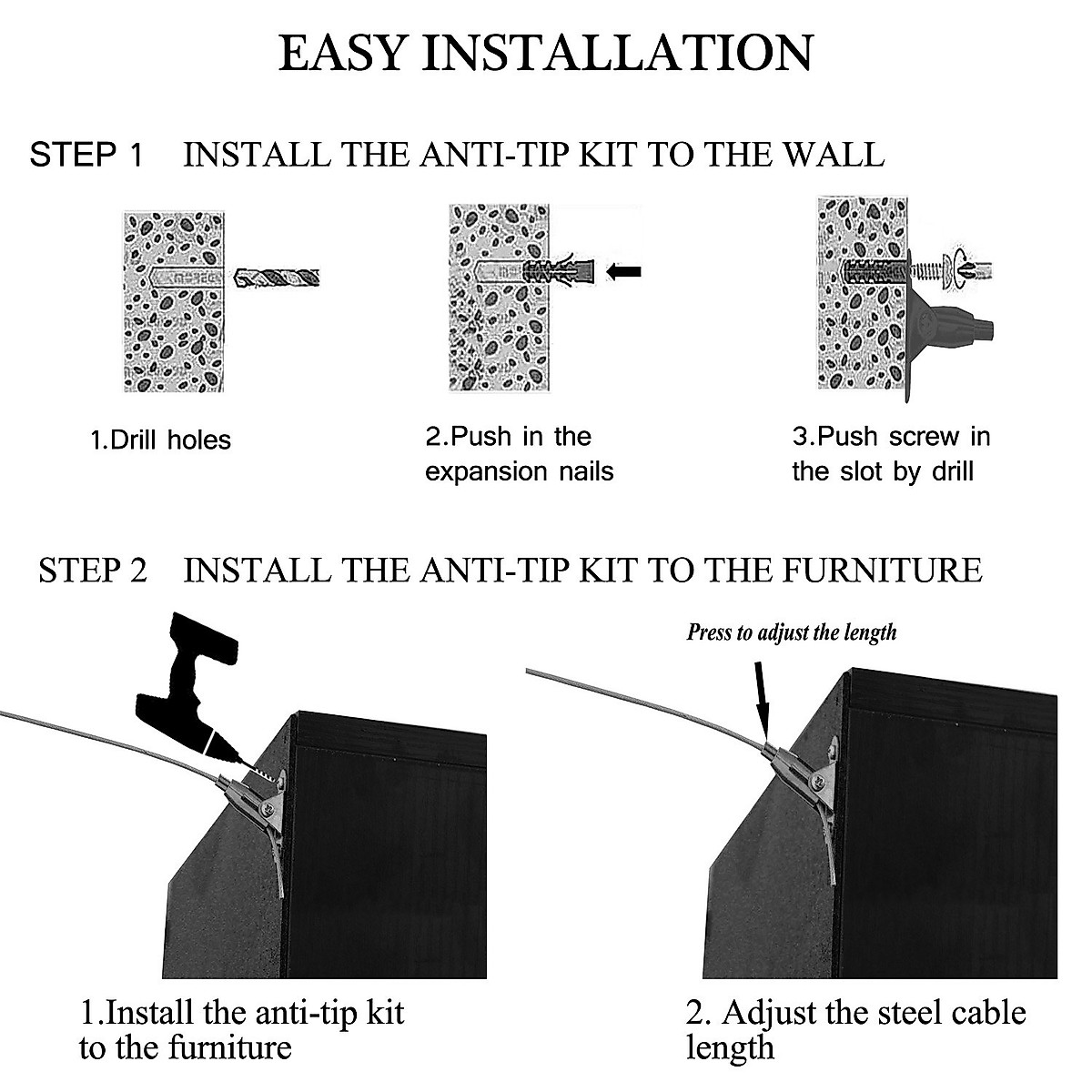 EASY INSTALLATION

STEP 1 INSTALL THE ANTI-TIP KIT TO THE WALL

1.Drill holes

2.Push in the expansion nails

3.Push screw in the slot by drill

STEP 2 INSTALL THE ANTI-TIP KIT TO THE FURNITURE

Press to adjust the length

1.Install the anti-tip kit to the furniture

2. Adjust the steel cable length