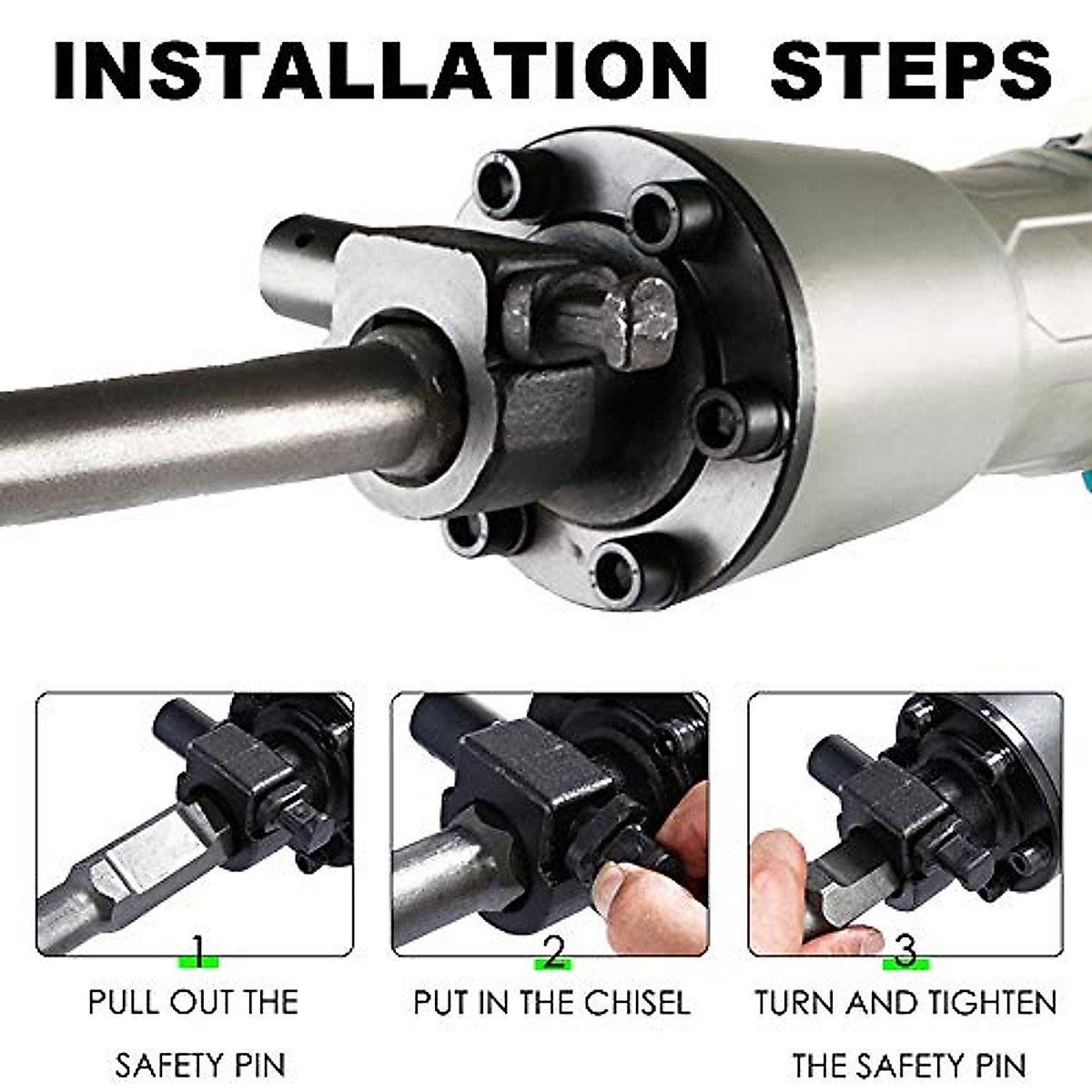 INSTALLATION STEPS

1
PULL OUT THE SAFETY PIN

2
PUT IN THE CHISEL

3
TURN AND TIGHTEN THE SAFETY PIN