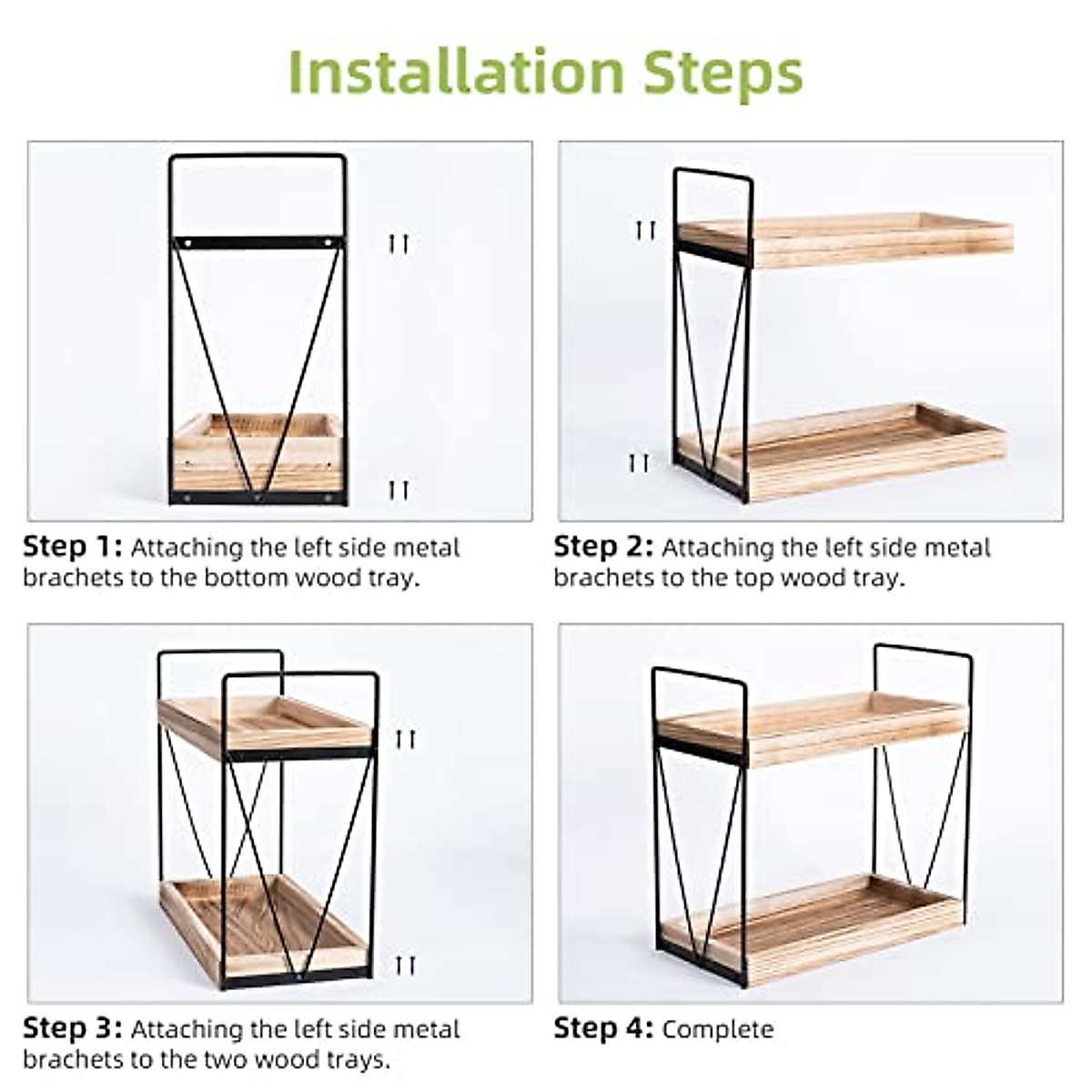 Installation Steps

Step 1: Attaching the left side metal brachets to the bottom wood tray.

Step 2: Attaching the left side metal brachets to the top wood tray.

Step 3: Attaching the left side metal brachets to the two wood trays.

Step 4: Complete