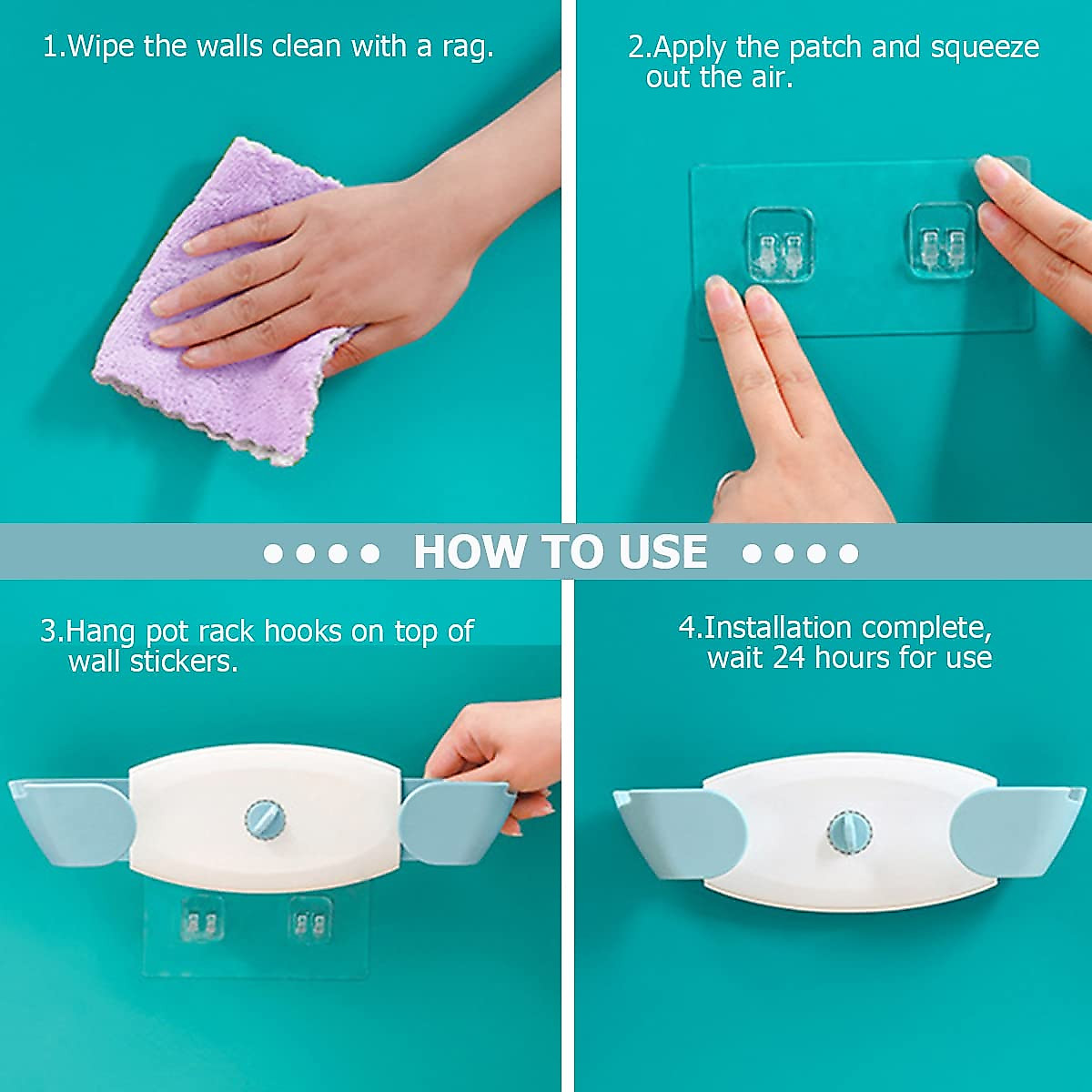 1.Wipe the walls clean with a rag.

2.Apply the patch and squeeze out the air.

HOW TO USE

3.Hang pot rack hooks on top of wall stickers.

4.Installation complete, wait 24 hours for use