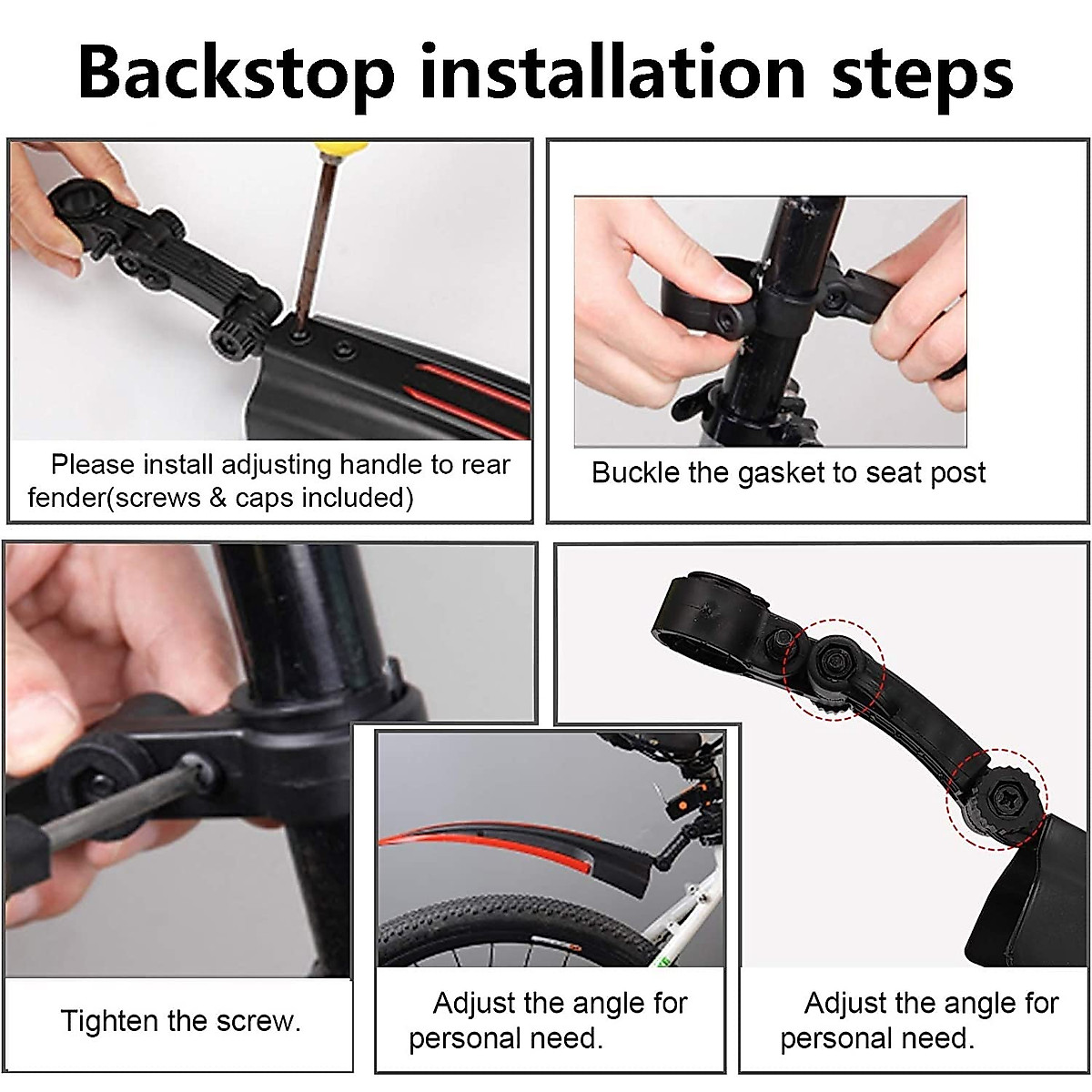 Backstop installation steps

Please install adjusting handle to rear fender(screws & caps included)

Buckle the gasket to seat post

Tighten the screw.

Adjust the angle for personal need.

Adjust the angle for personal need.