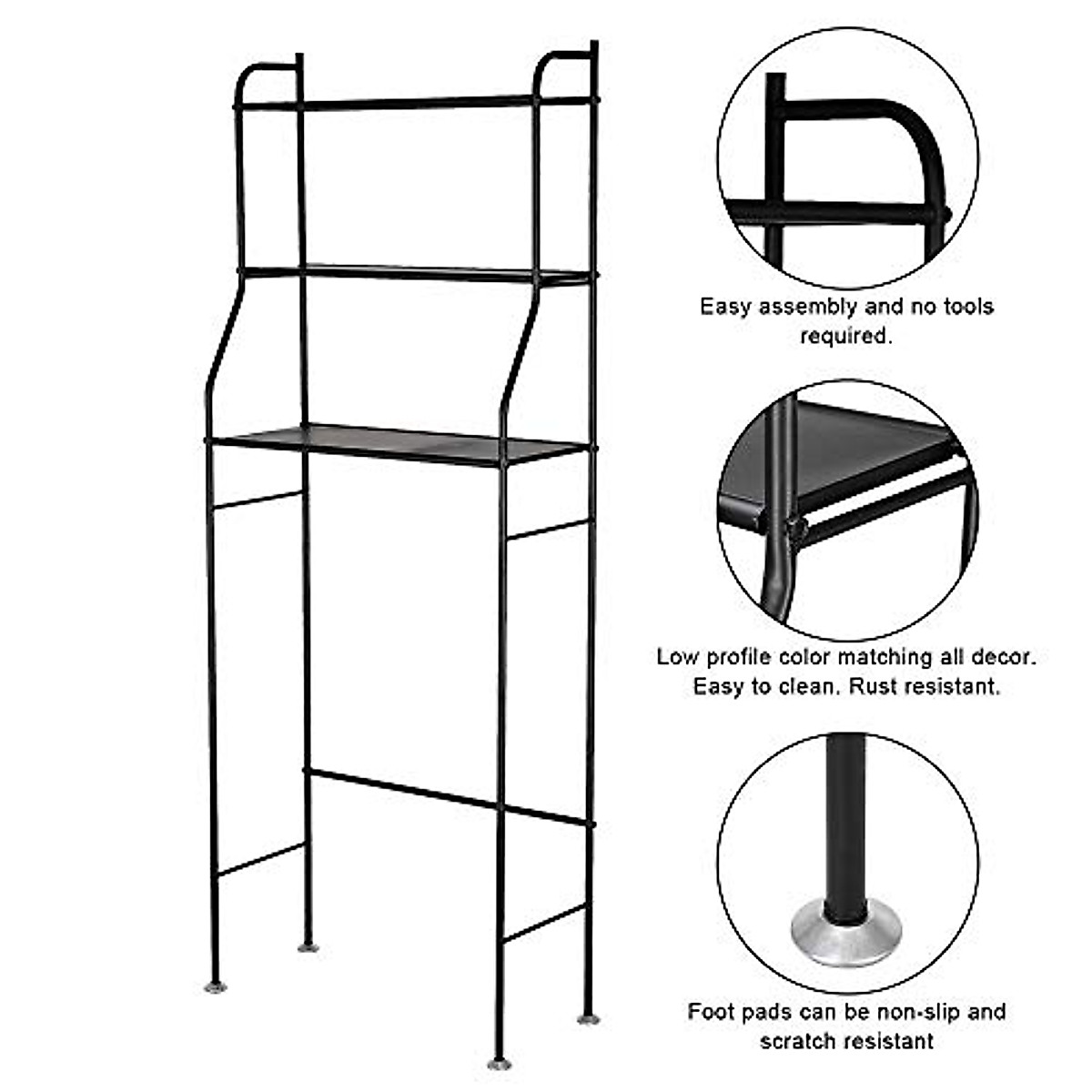 Easy assembly and no tools required.

Low profile color matching all decor. Easy to clean. Rust resistant.

Foot pads can be non-slip and scratch resistant