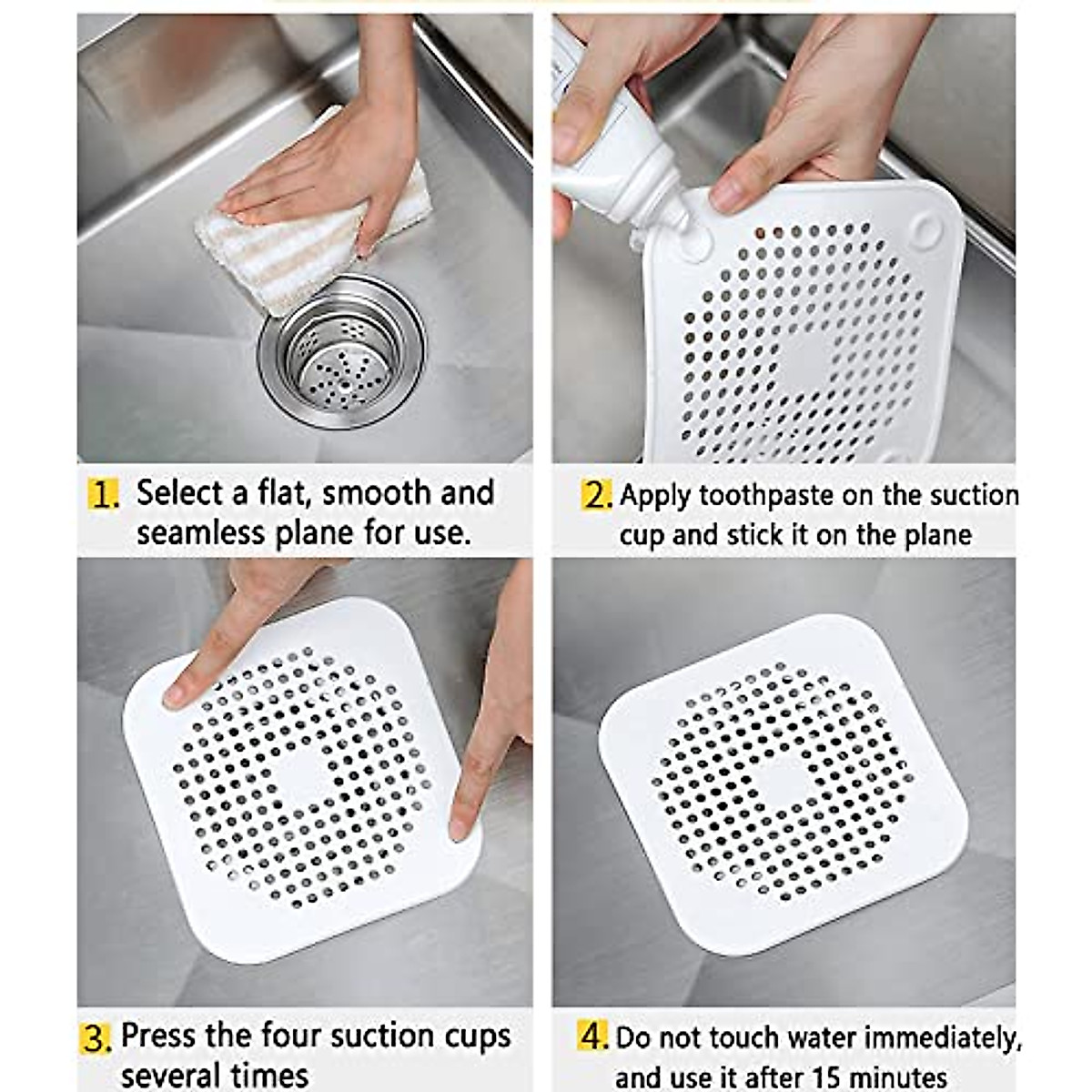 1. Select a flat, smooth and seamless plane for use.

2. Apply toothpaste on the suction cup and stick it on the plane

3. Press the four suction cups several times

4. Do not touch water immediately, and use it after 15 minutes