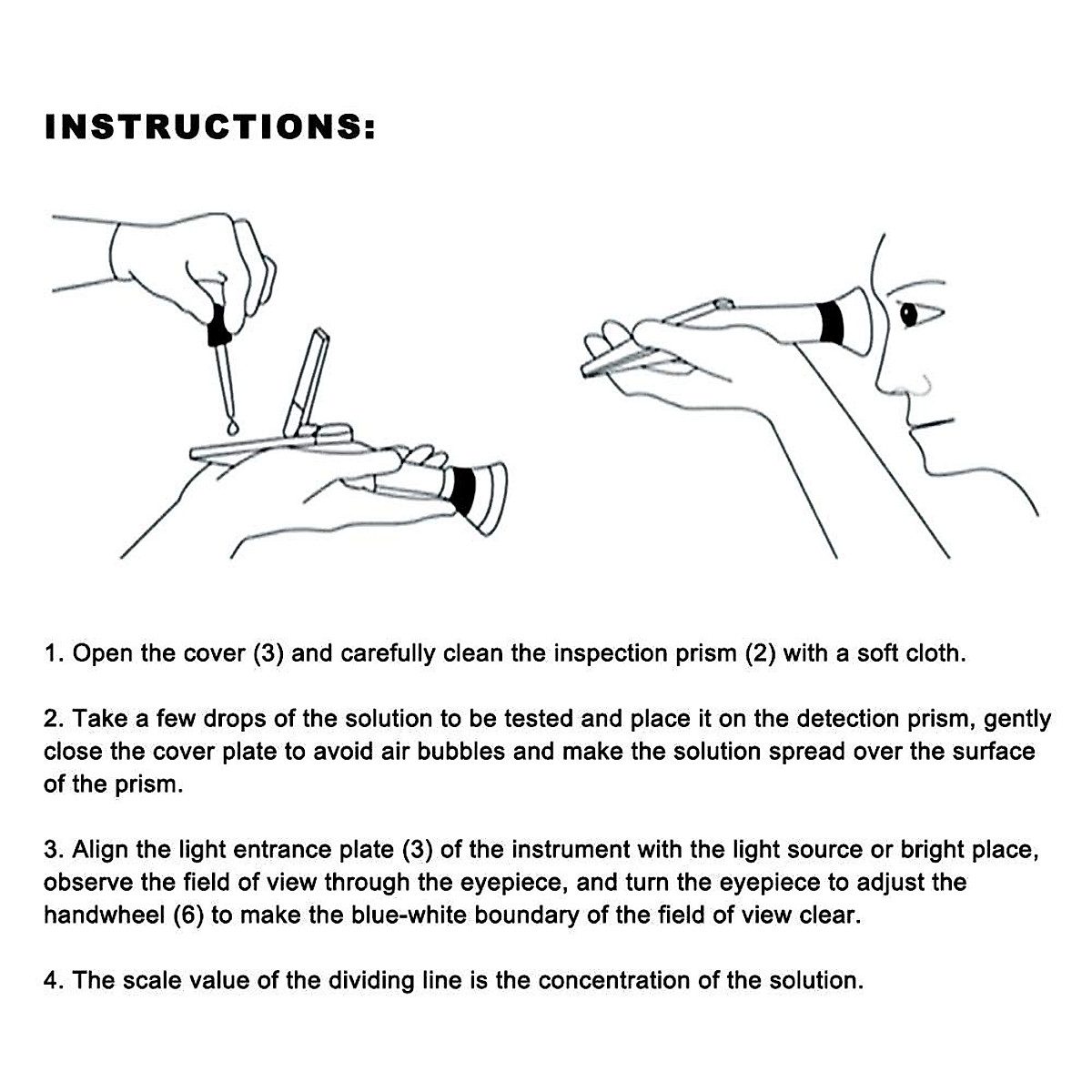 INSTRUCTIONS:

1. Open the cover (3) and carefully clean the inspection prism (2) with a soft cloth.

2. Take a few drops of the solution to be tested and place it on the detection prism, gently close the cover plate to avoid air bubbles and make the solution spread over the surface of the prism.

3. Align the light entrance plate (3) of the instrument with the light source or bright place, observe the field of view through the eyepiece, and turn the eyepiece to adjust the handwheel (6) to make the blue-white boundary of the field of view clear.

4. The scale value of the dividing line is the concentration of the solution.