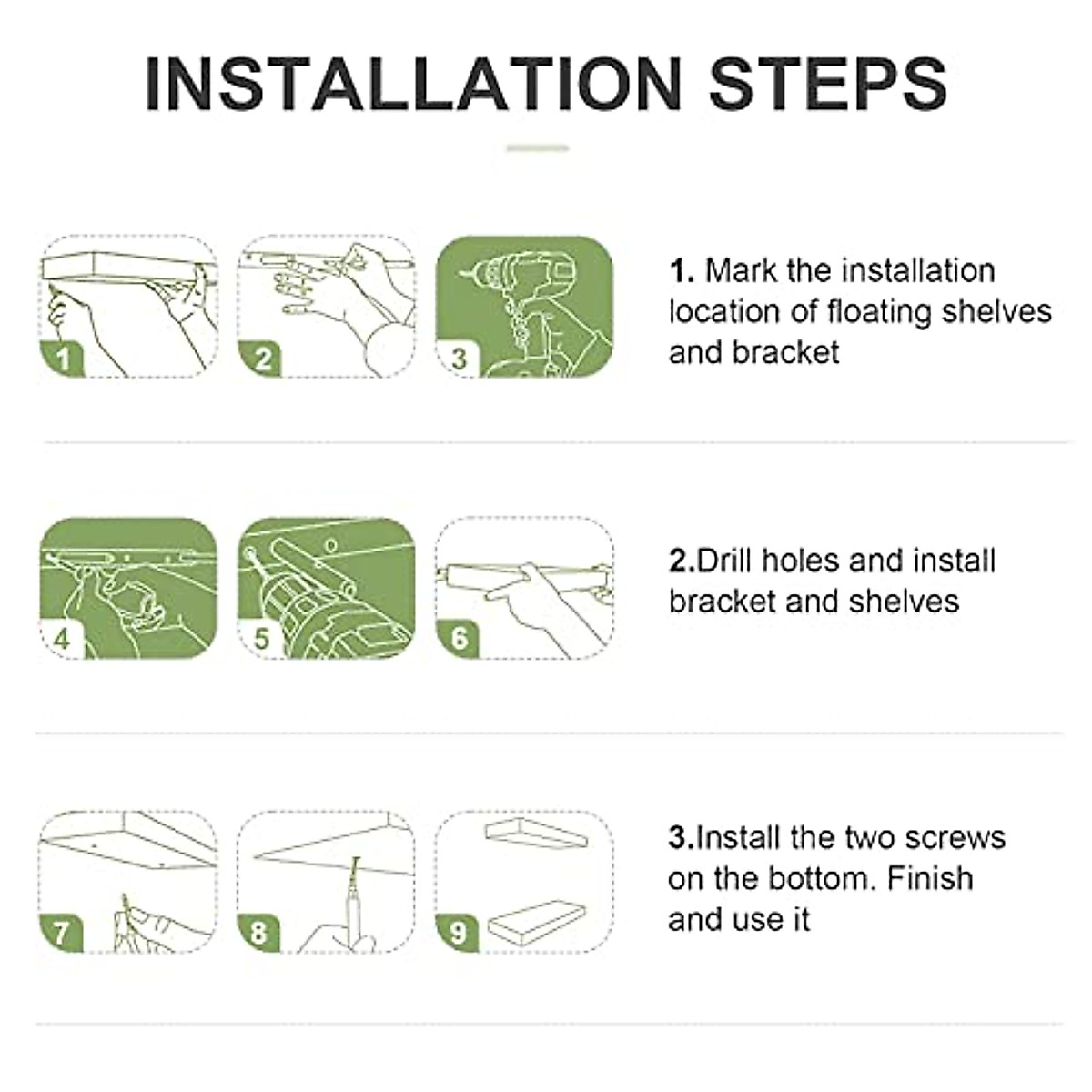 INSTALLATION STEPS

1

2

3

1. Mark the installation location of floating shelves and bracket

4

5

6

2.Drill holes and install bracket and shelves

7

8

9

3.Install the two screws on the bottom. Finish and use it