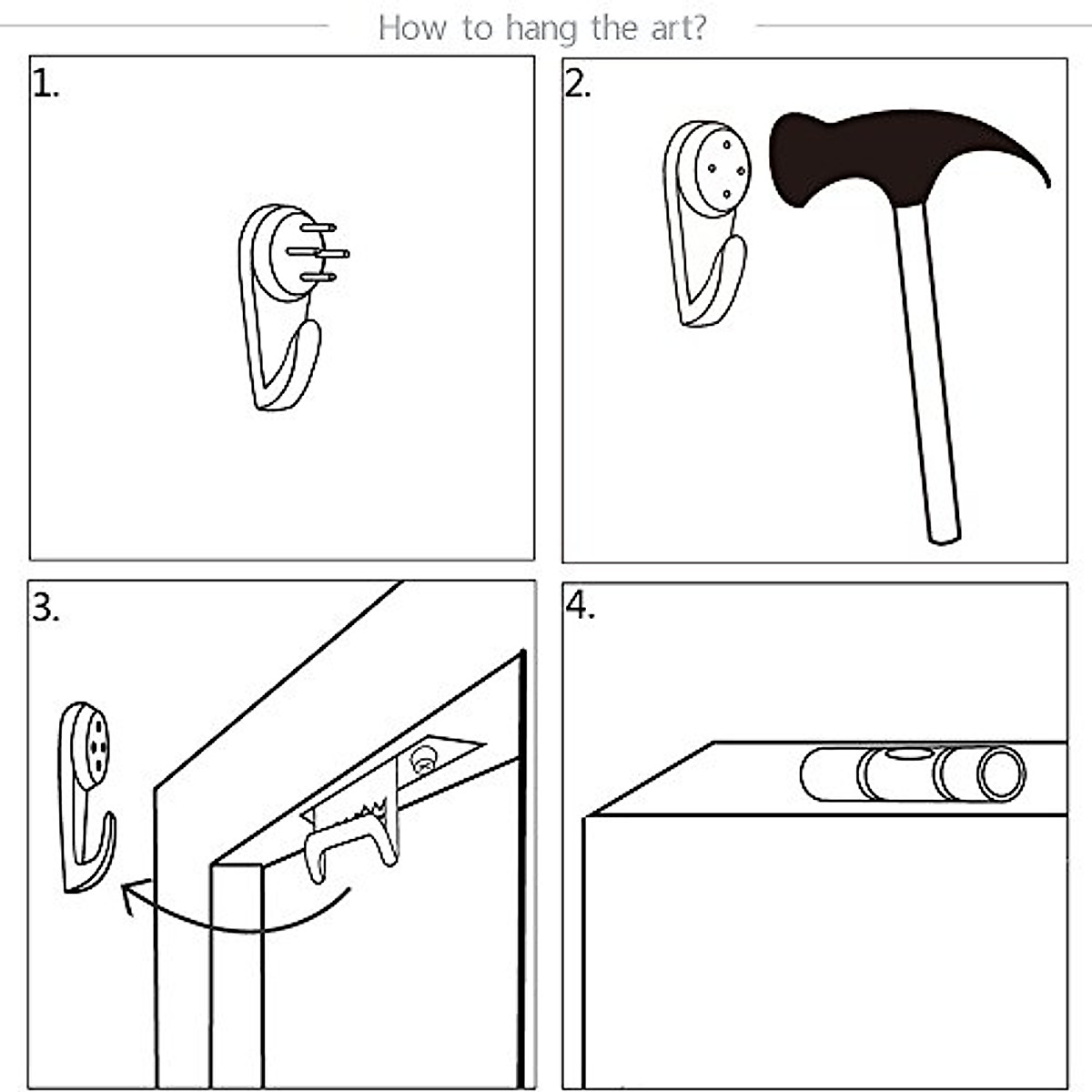 How to hang the art?

1.

2.

3.

4.