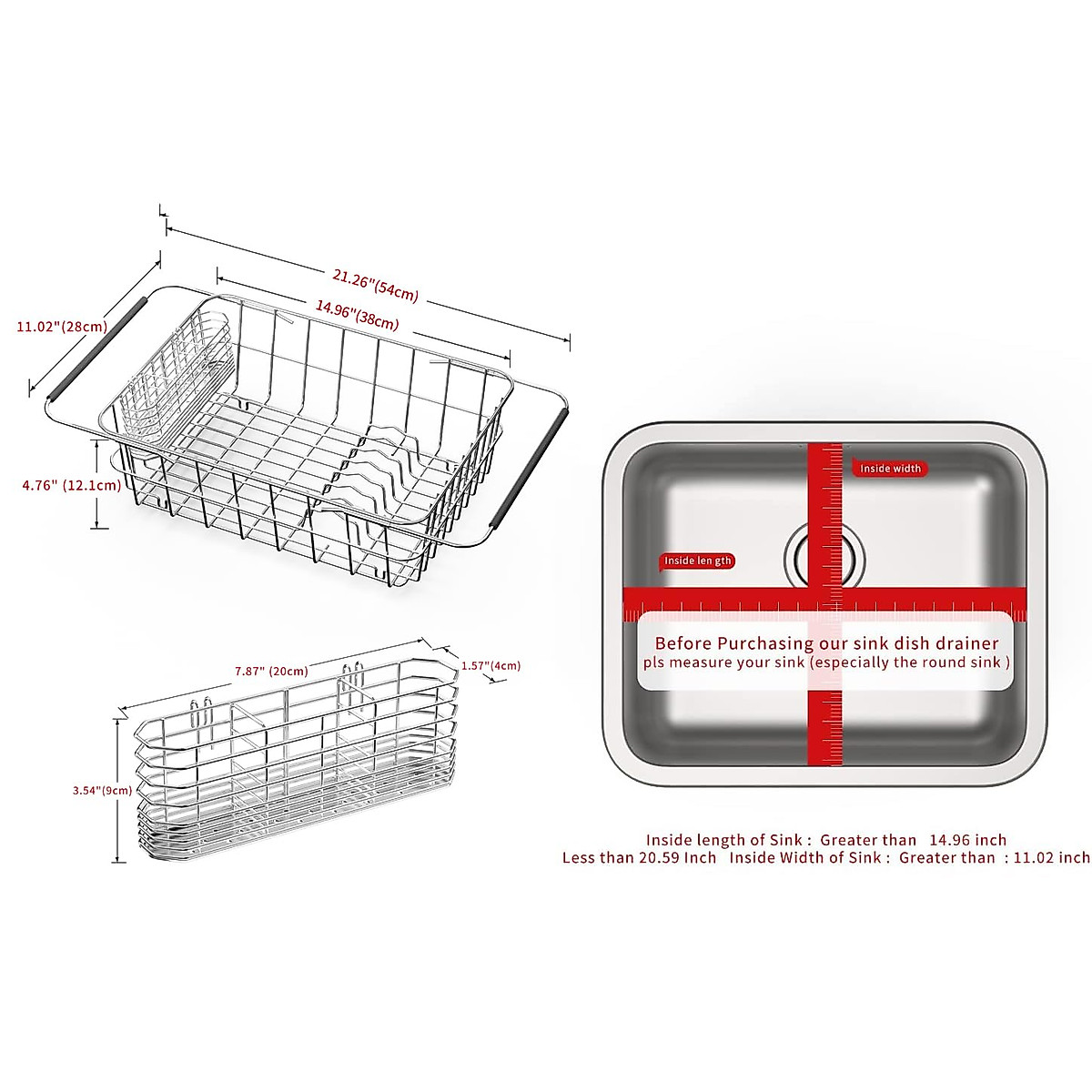 21.26"(54cm)

14.96"(38cm)

11.02"(28cm)

4.76" (12.1cm)

7.87" (20cm)

1.57"(4cm)

3.54"(9cm)

Inside width

Inside len gth

Before Purchasing our sink dish drainer
pls measure your sink (especially the round sink )

Inside length of Sink : Greater than 14.96 inch
Less than 20.59 Inch Inside Width of Sink : Greater than : 11.02 inch