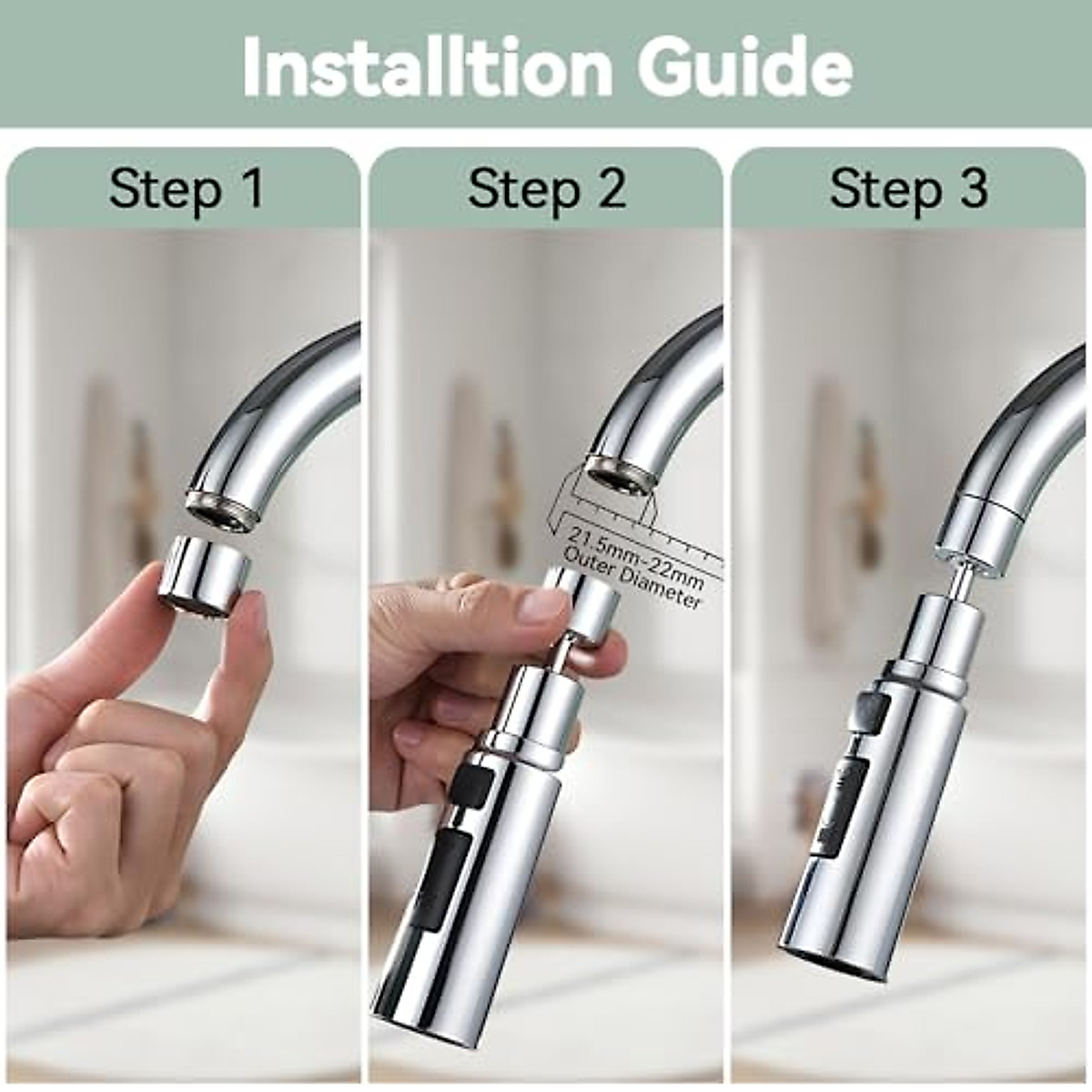 Installtion Guide

Step 1

Step 2

21.5mm-22mm
Outer Diameter

Step 3