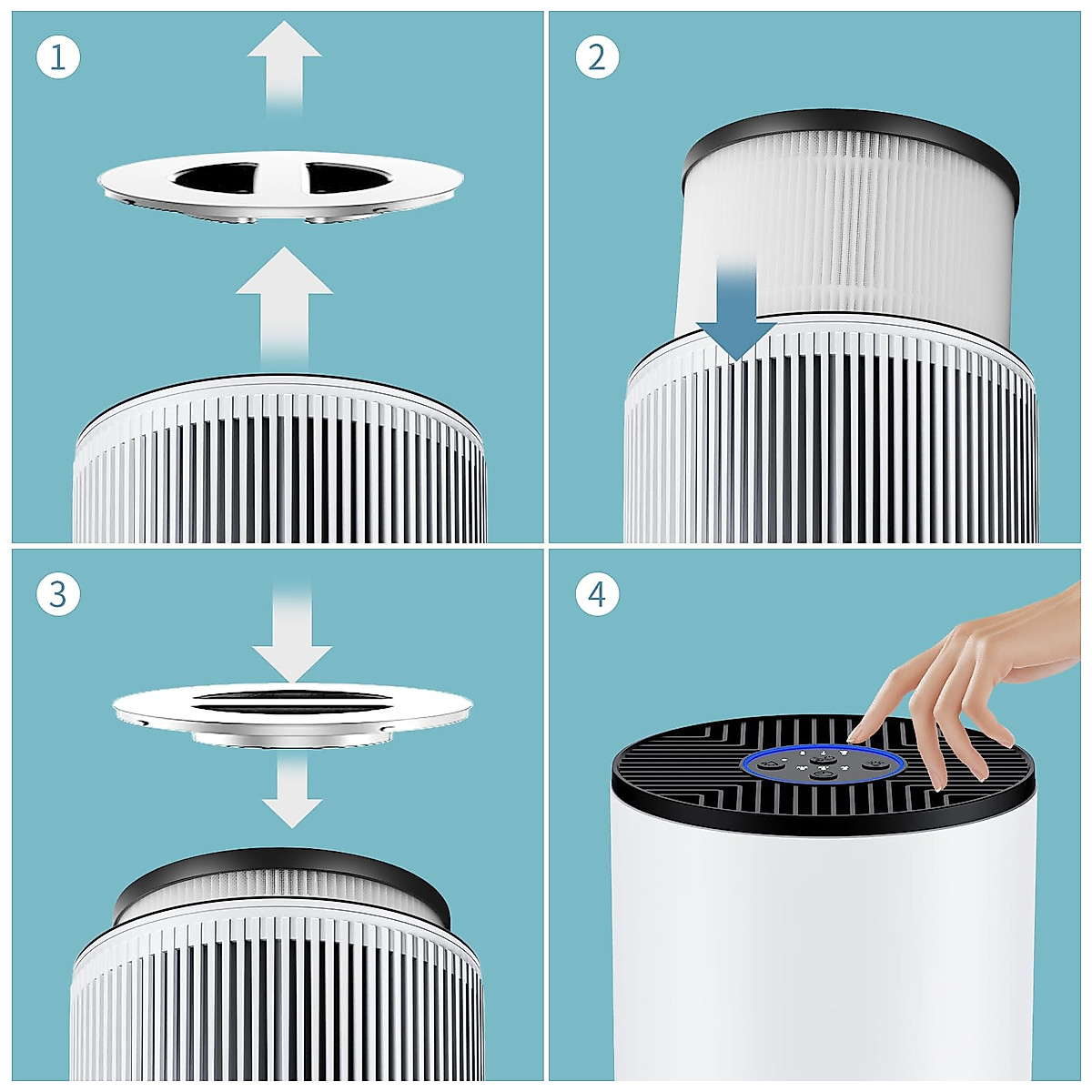 1

2

3

4