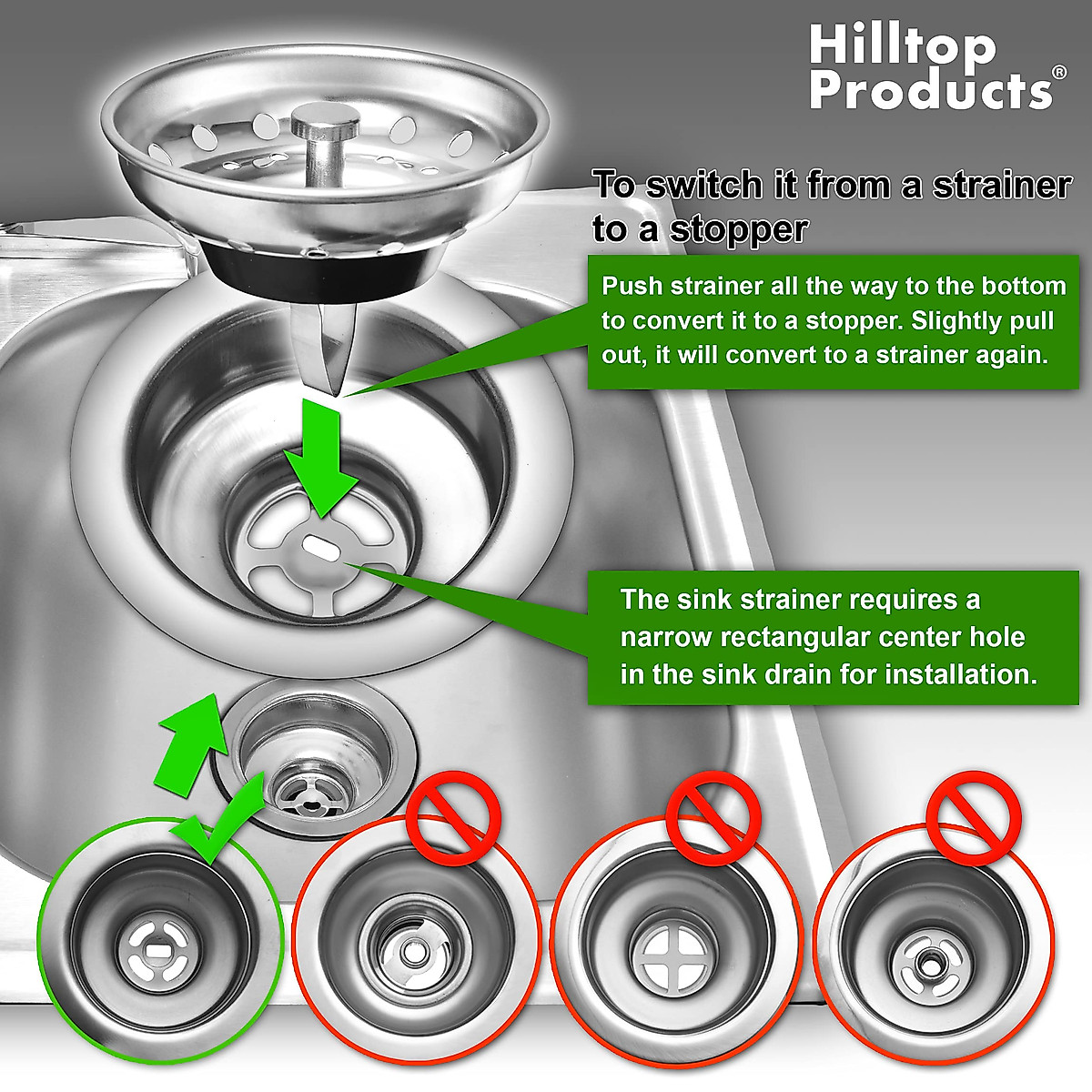 Hilltop Products®

To switch it from a strainer to a stopper

Push strainer all the way to the bottom to convert it to a stopper. Slightly pull out, it will convert to a strainer again.

The sink strainer requires a narrow rectangular center hole in the sink drain for installation.