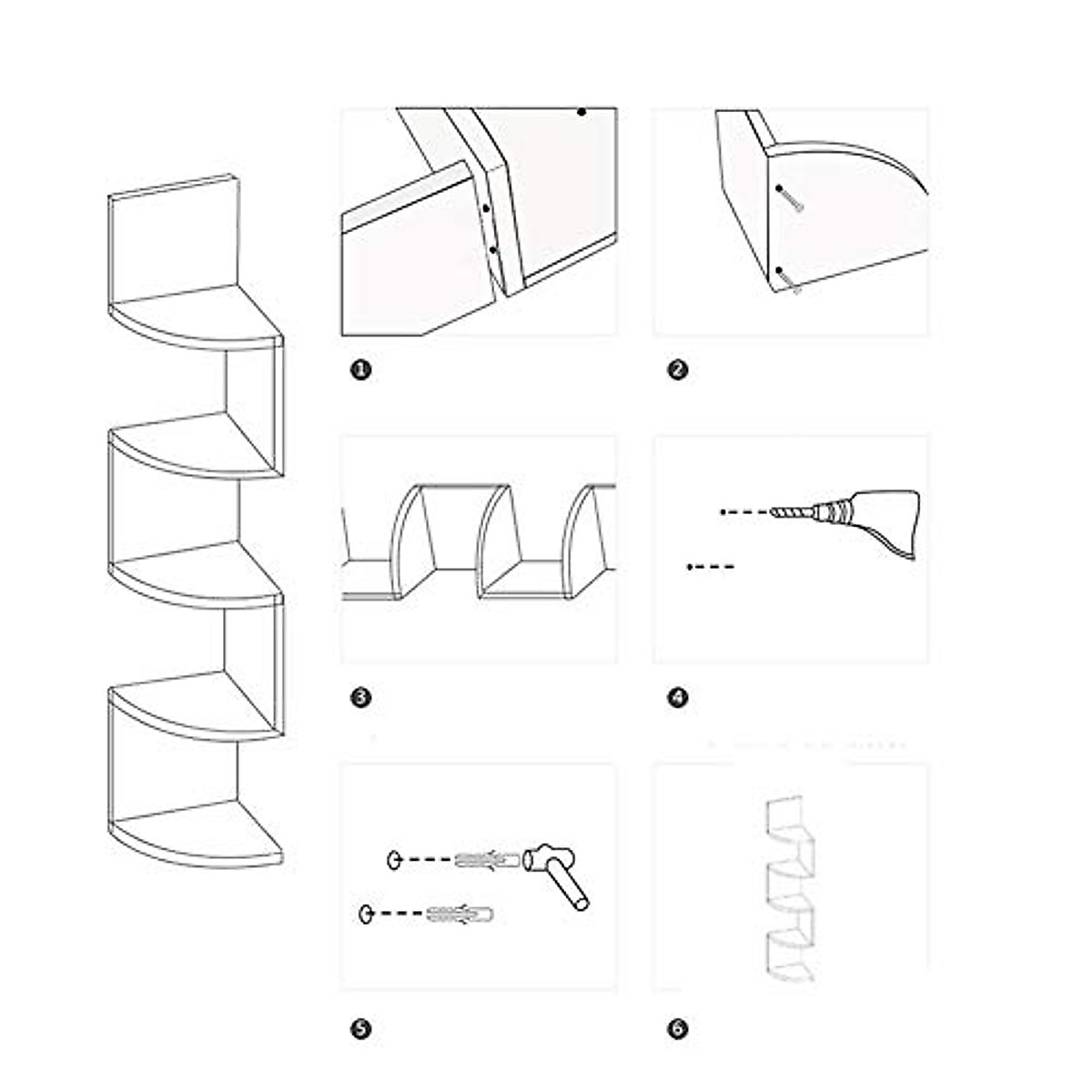 ❶
❷
❸
❹
❺
❻