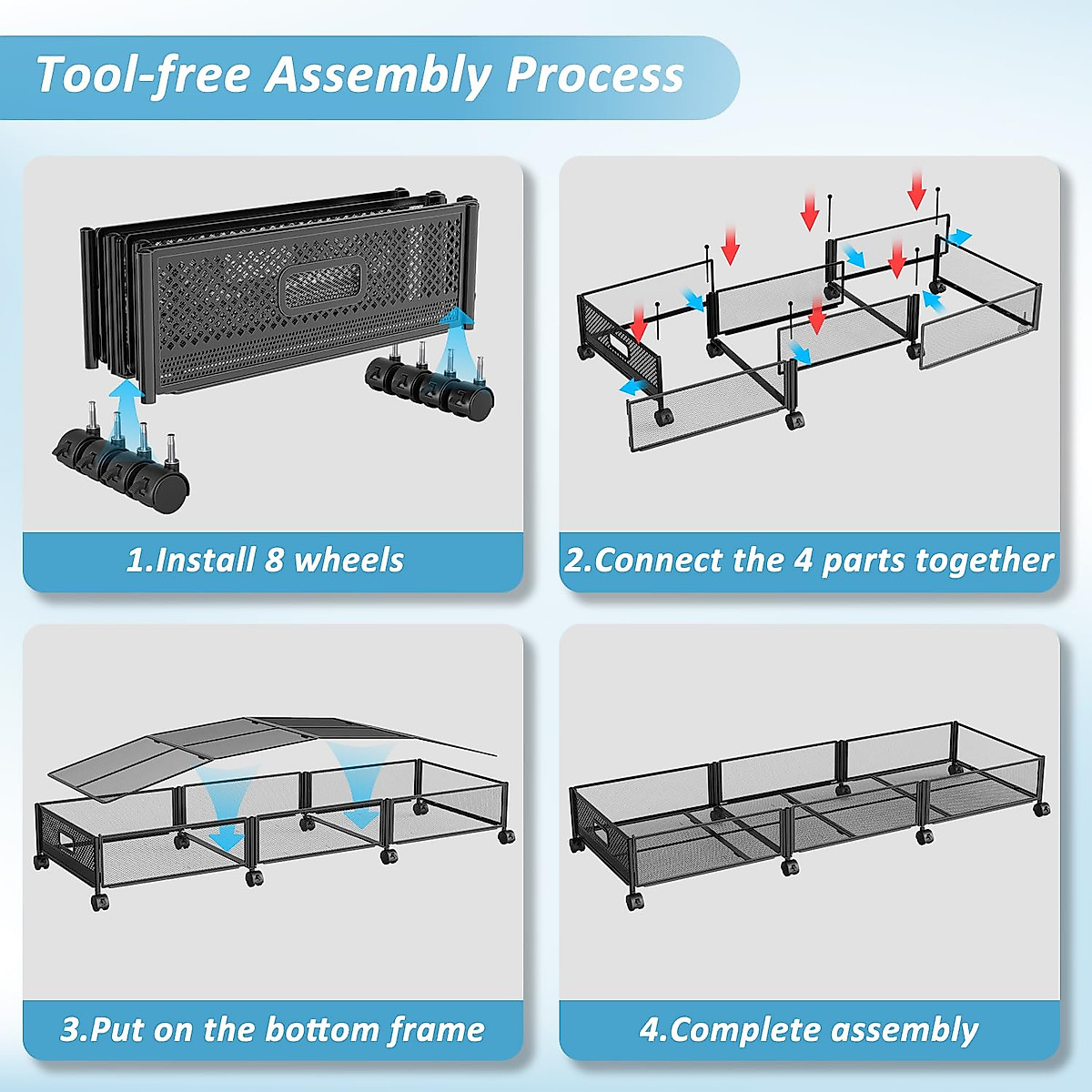 Tool-free Assembly Process

1.Install 8 wheels

2.Connect the 4 parts together

3.Put on the bottom frame

4.Complete assembly