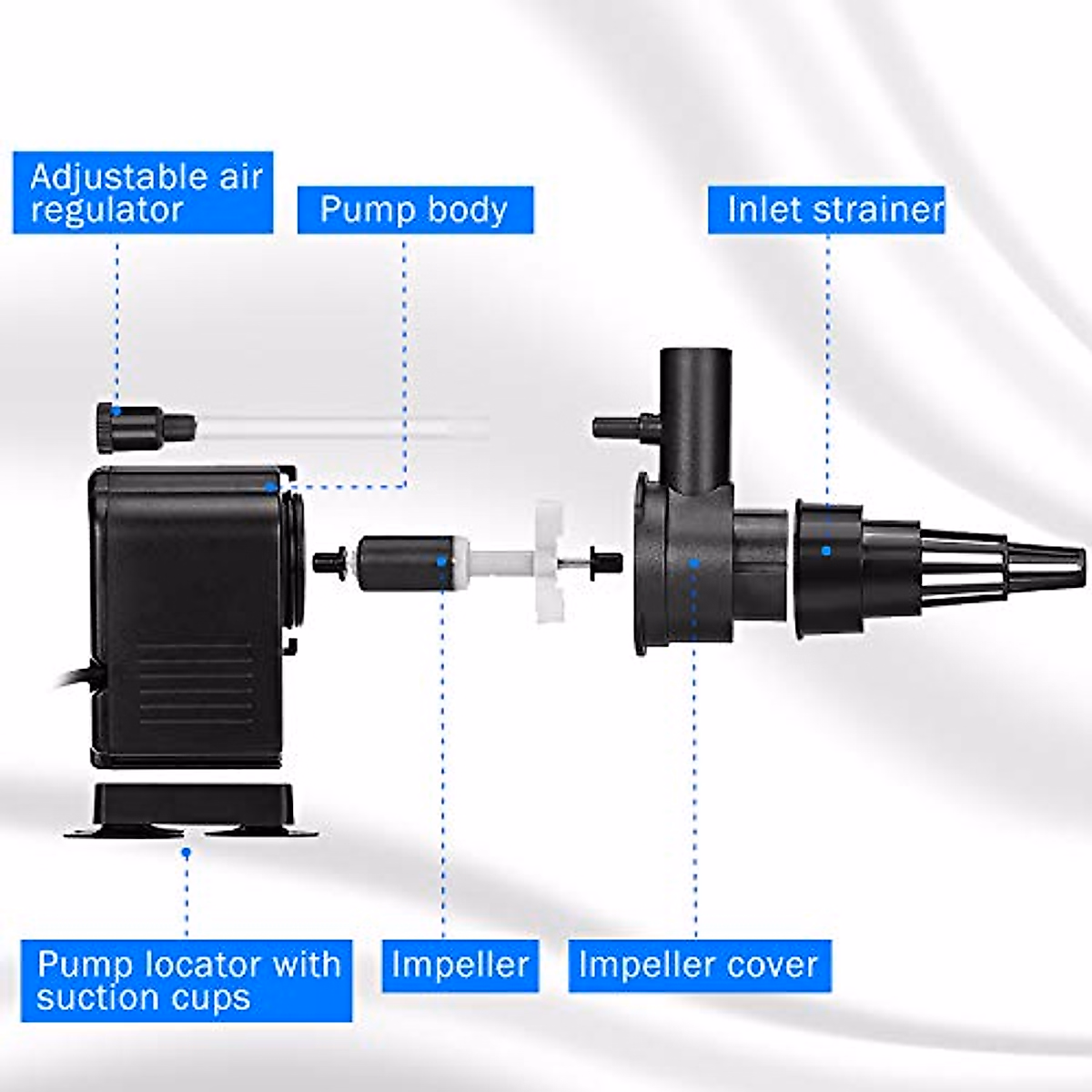 Adjustable air regulator

Pump body

Inlet strainer

Pump locator with suction cups

Impeller

Impeller cover