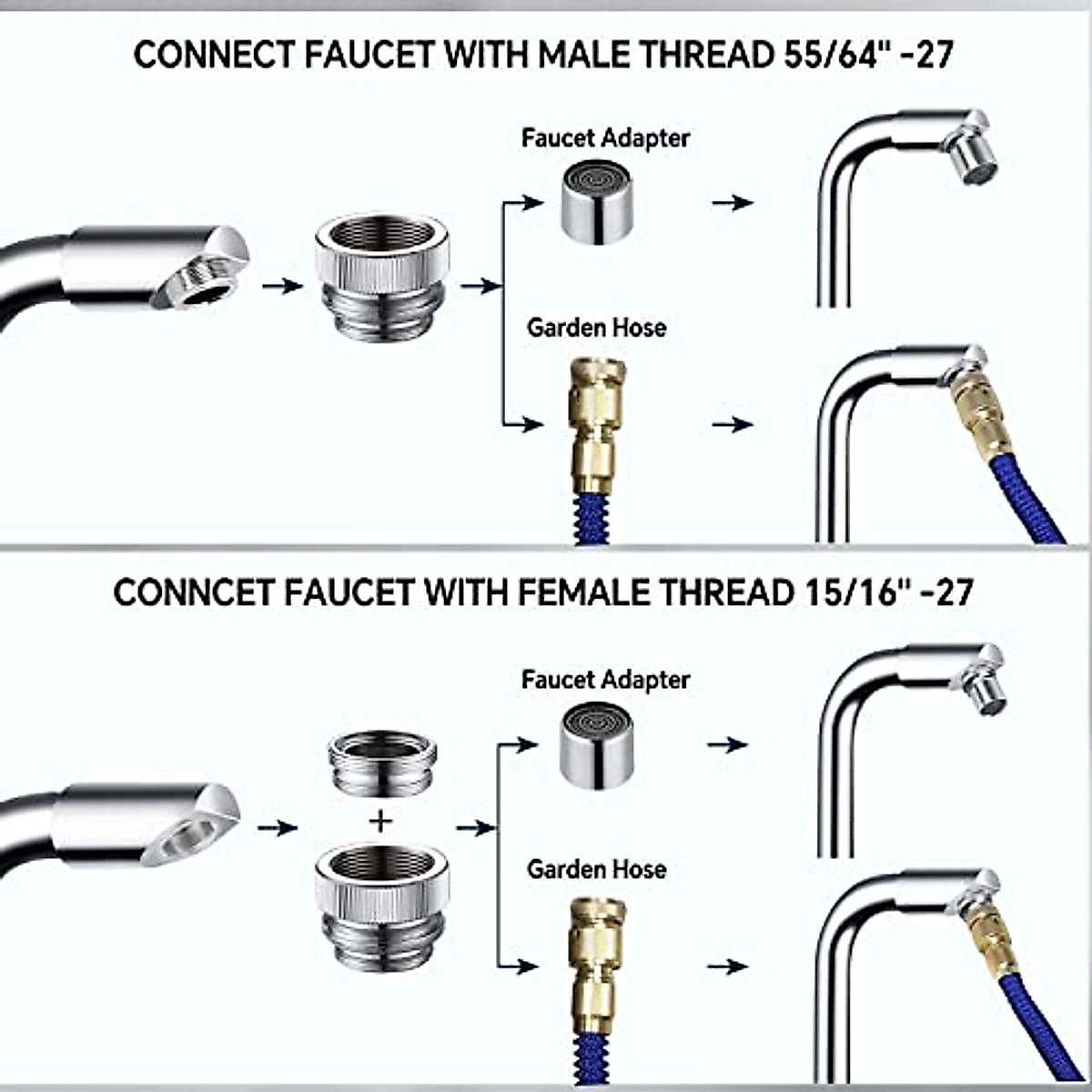 CONNECT FAUCET WITH MALE THREAD 55/64" -27

Faucet Adapter

Garden Hose

CONNCET FAUCET WITH FEMALE THREAD 15/16" -27

Faucet Adapter

+

Garden Hose