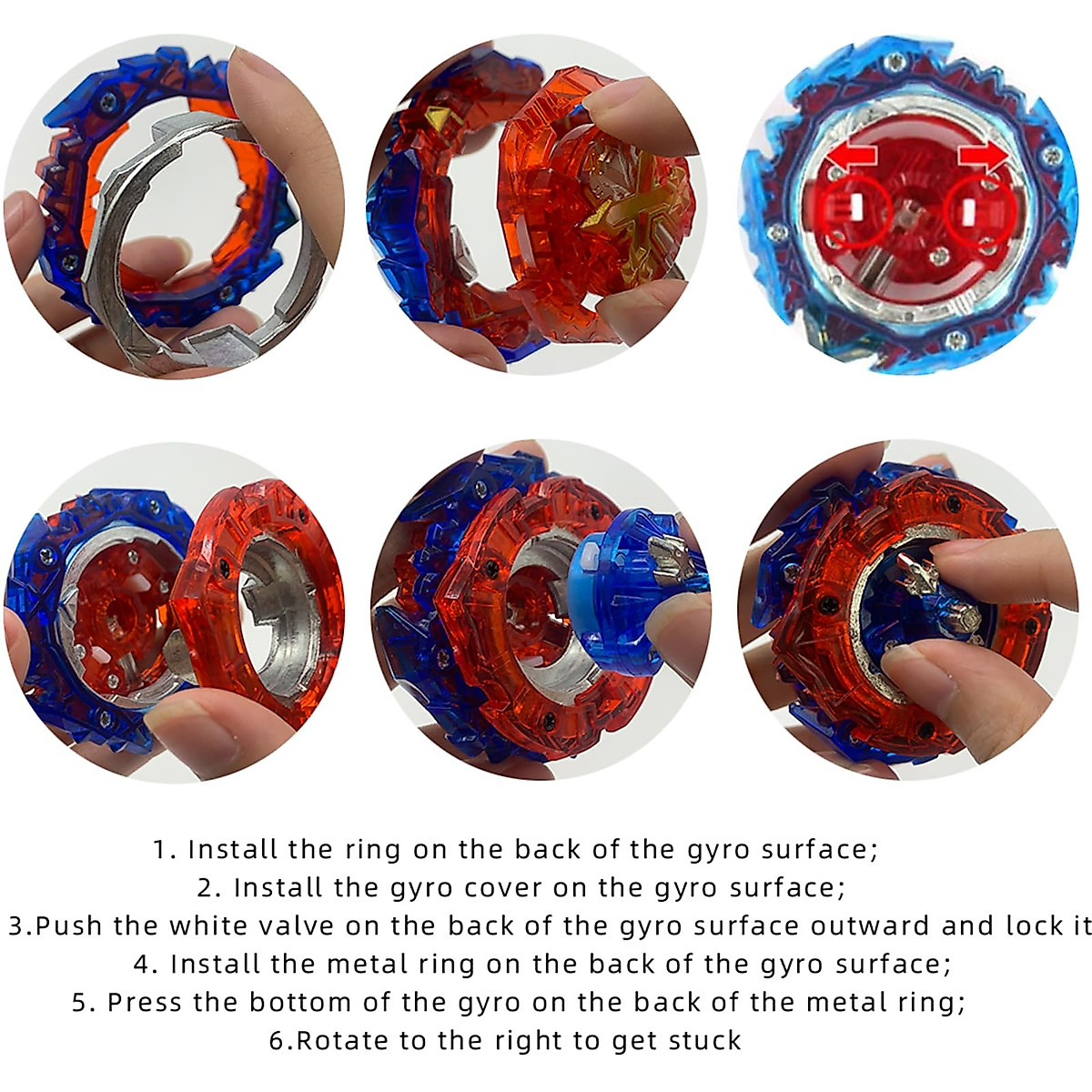 1. Install the ring on the back of the gyro surface;
2. Install the gyro cover on the gyro surface;
3.Push the white valve on the back of the gyro surface outward and lock it
4. Install the metal ring on the back of the gyro surface;
5. Press the bottom of the gyro on the back of the metal ring;
6.Rotate to the right to get stuck