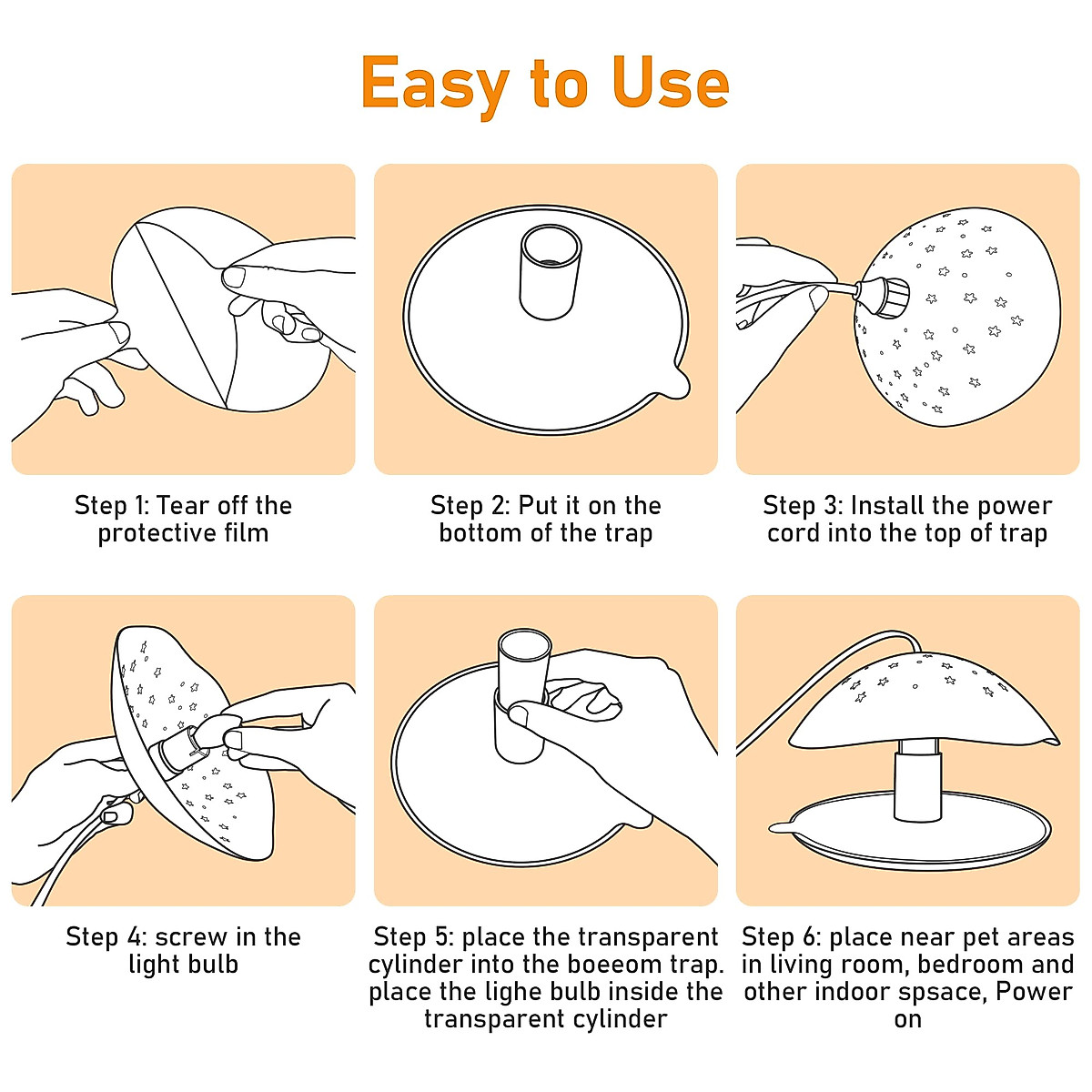 Easy to Use

Step 1: Tear off the protective film

Step 2: Put it on the bottom of the trap

Step 3: Install the power cord into the top of trap

Step 4: screw in the light bulb

Step 5: place the transparent cylinder into the boeeom trap. place the lighe bulb inside the transparent cylinder

Step 6: place near pet areas in living room, bedroom and other indoor spsace, Power on