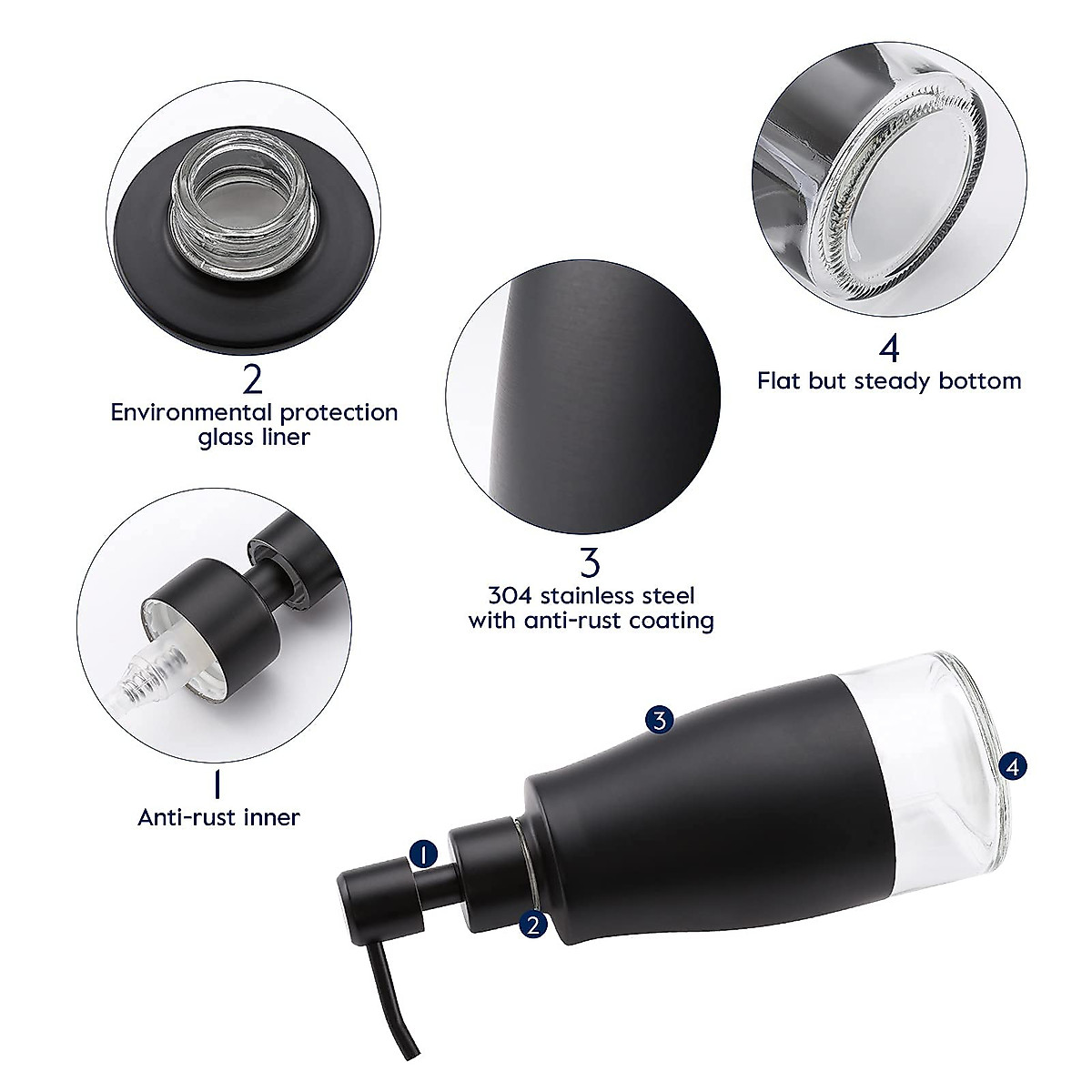 2
Environmental protection glass liner

4
Flat but steady bottom

3
304 stainless steel with anti-rust coating

1
Anti-rust inner

3

4

1

2