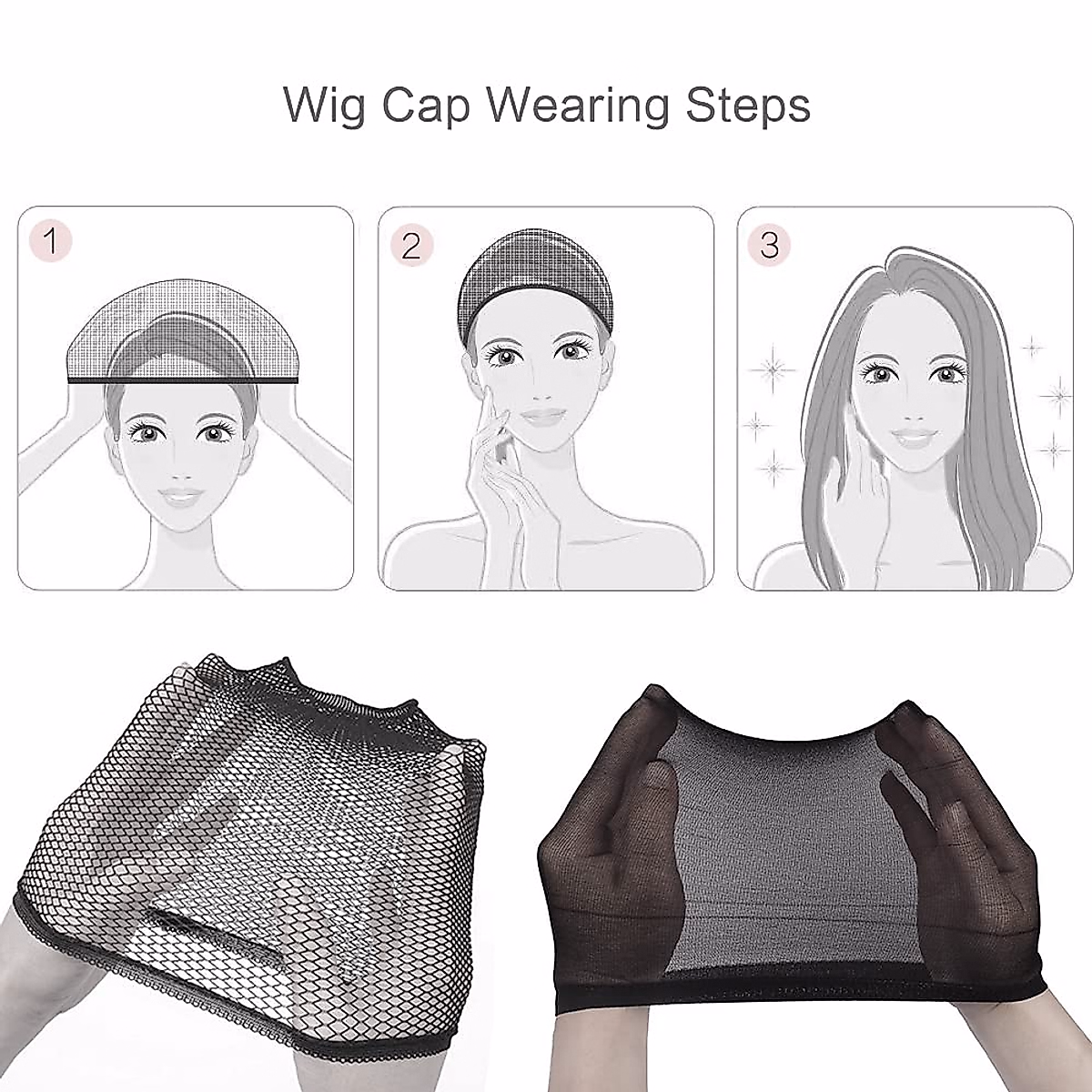 Wig Cap Wearing Steps

1

2

3