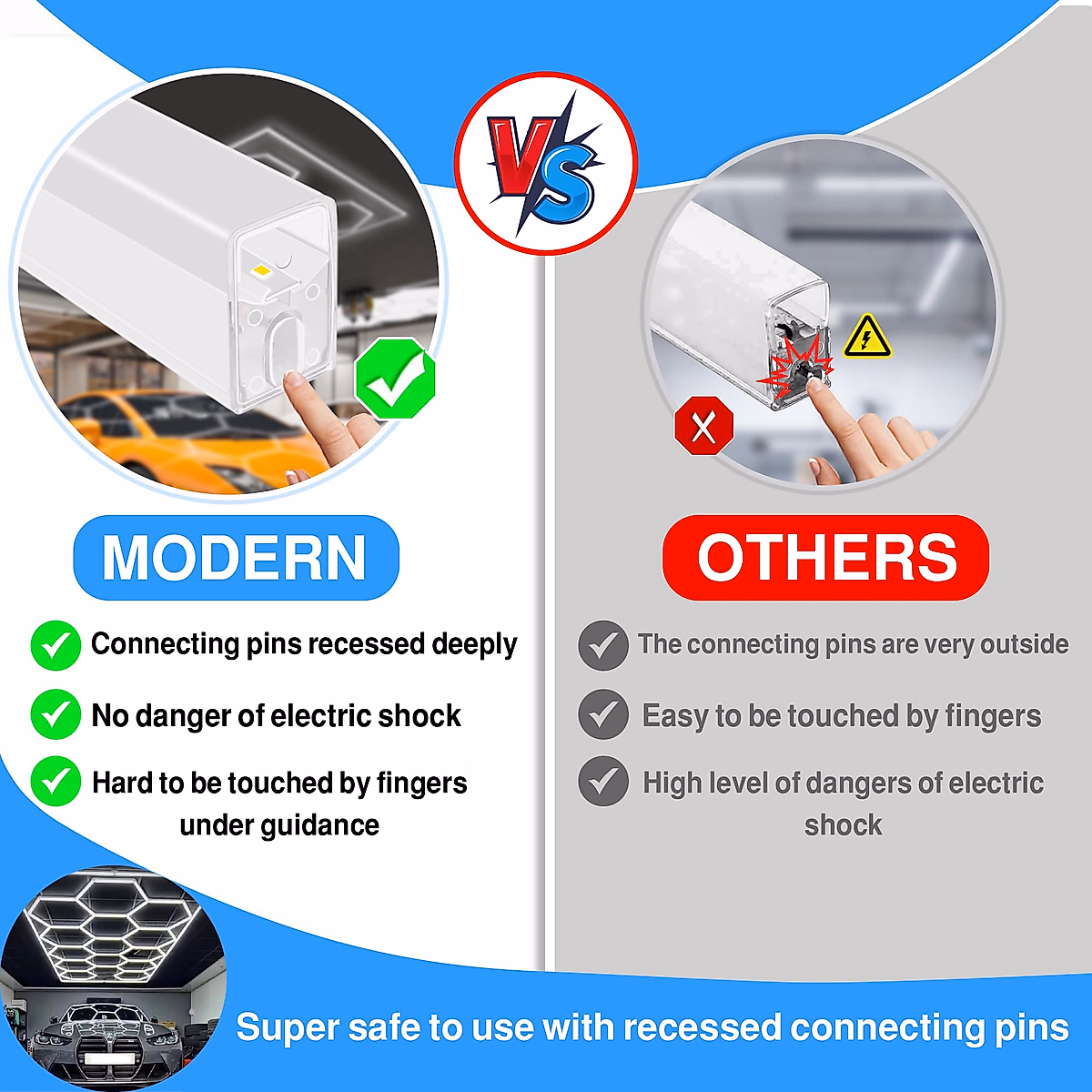 VS

MODERN

Connecting pins recessed deeply

No danger of electric shock

Hard to be touched by fingers under guidance

OTHERS

The connecting pins are very outside

Easy to be touched by fingers

High level of dangers of electric shock

Super safe to use with recessed connecting pins