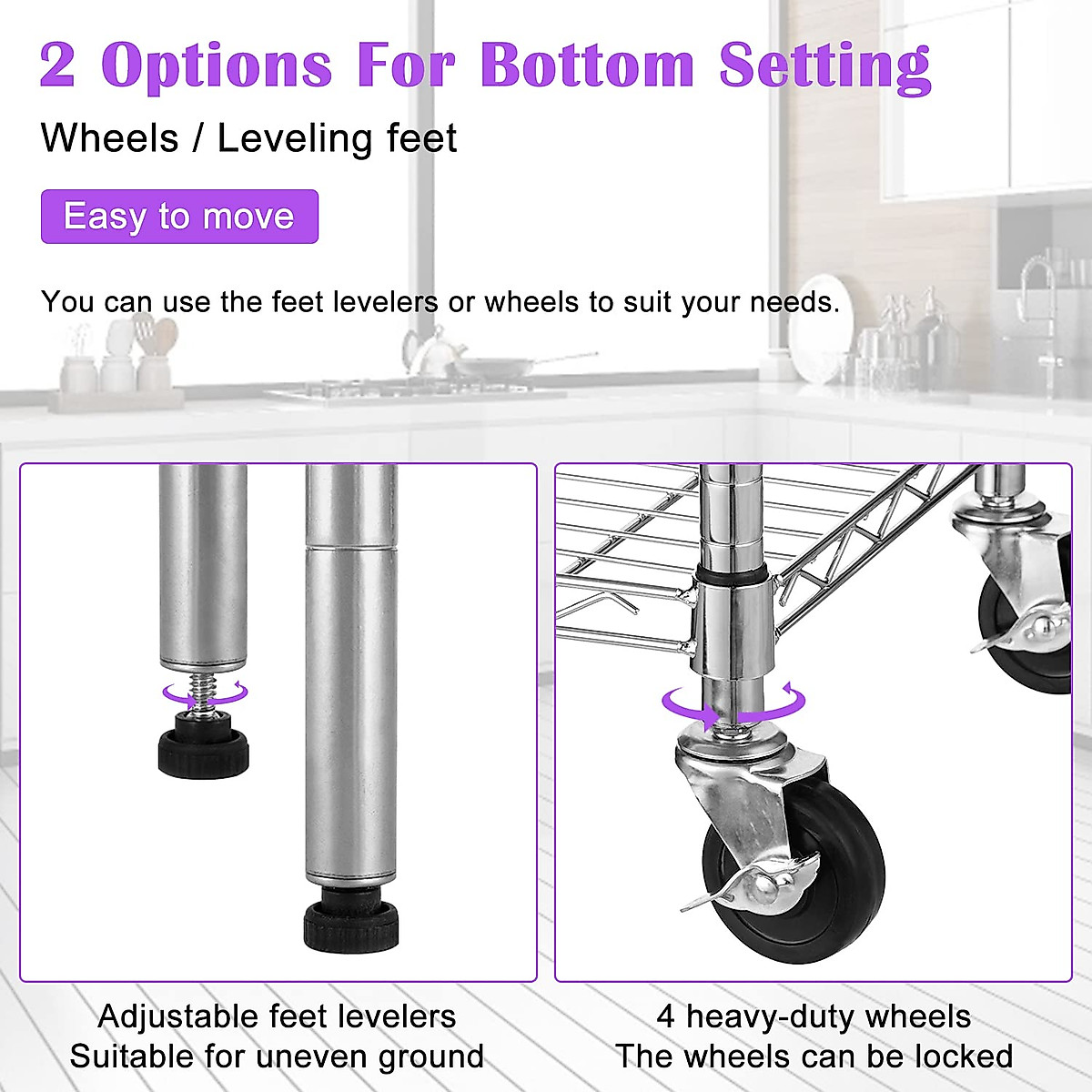 2 Options For Bottom Setting

Wheels / Leveling feet

Easy to move

You can use the feet levelers or wheels to suit your needs.

Adjustable feet levelers
Suitable for uneven ground

4 heavy-duty wheels
The wheels can be locked