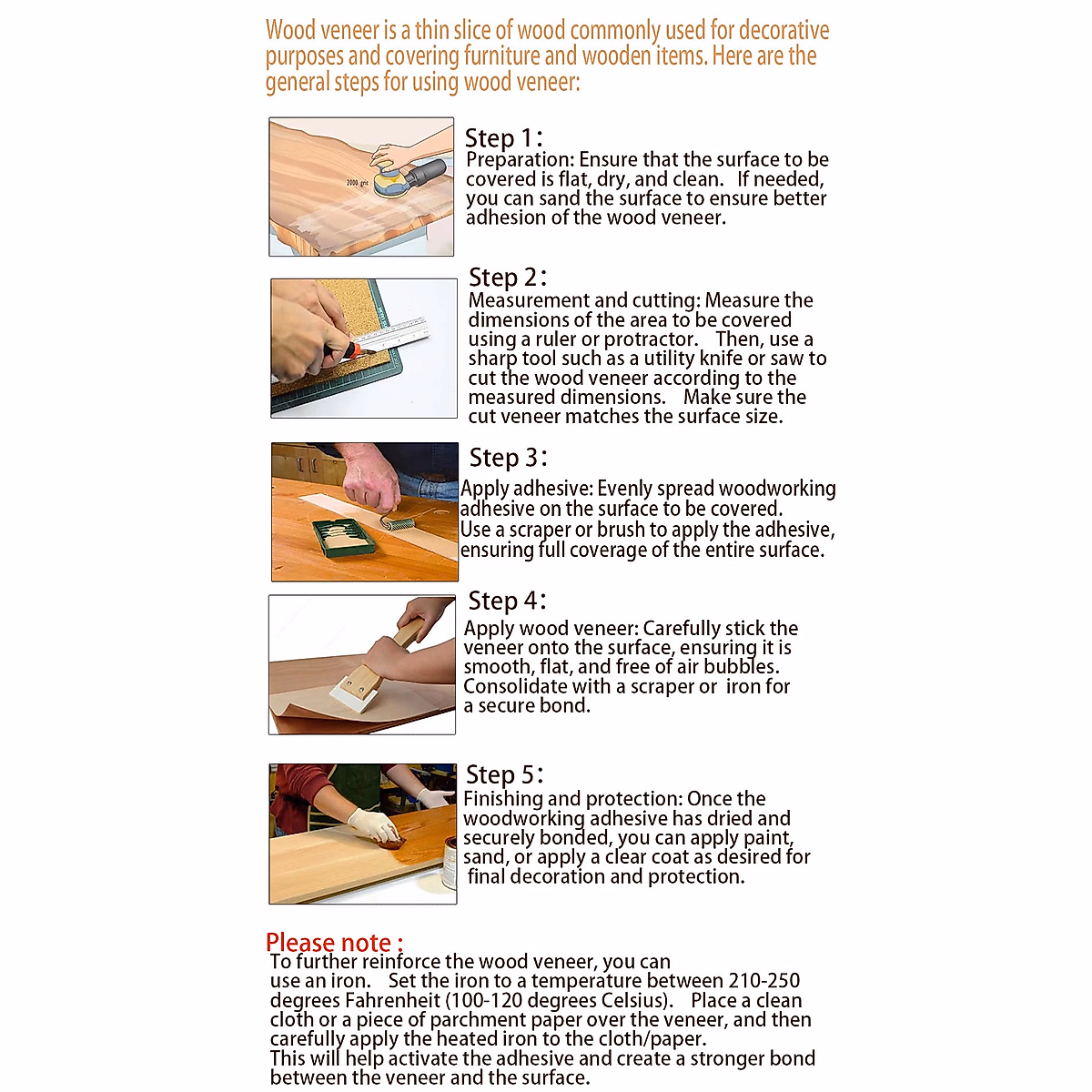 Wood veneer is a thin slice of wood commonly used for decorative purposes and covering furniture and wooden items. Here are the general steps for using wood veneer:

2000 grit

Step 1:
Preparation: Ensure that the surface to be covered is flat, dry, and clean. If needed, you can sand the surface to ensure better adhesion of the wood veneer.

Step 2:
Measurement and cutting: Measure the dimensions of the area to be covered using a ruler or protractor. Then, use a sharp tool such as a utility knife or saw to cut the wood veneer according to the measured dimensions. Make sure the cut veneer matches the surface size.

Step 3:
Apply adhesive: Evenly spread woodworking adhesive on the surface to be covered.
Use a scraper or brush to apply the adhesive, ensuring full coverage of the entire surface.

Step 4:
Apply wood veneer: Carefully stick the veneer onto the surface, ensuring it is smooth, flat, and free of air bubbles. Consolidate with a scraper or iron for a secure bond.

Step 5:
Finishing and protection: Once the woodworking adhesive has dried and securely bonded, you can apply paint, sand, or apply a clear coat as desired for final decoration and protection.

Please note :
To further reinforce the wood veneer, you can use an iron. Set the iron to a temperature between 210-250 degrees Fahrenheit (100-120 degrees Celsius). Place a clean cloth or a piece of parchment paper over the veneer, and then carefully apply the heated iron to the cloth/paper.
This will help activate the adhesive and create a stronger bond between the veneer and the surface.