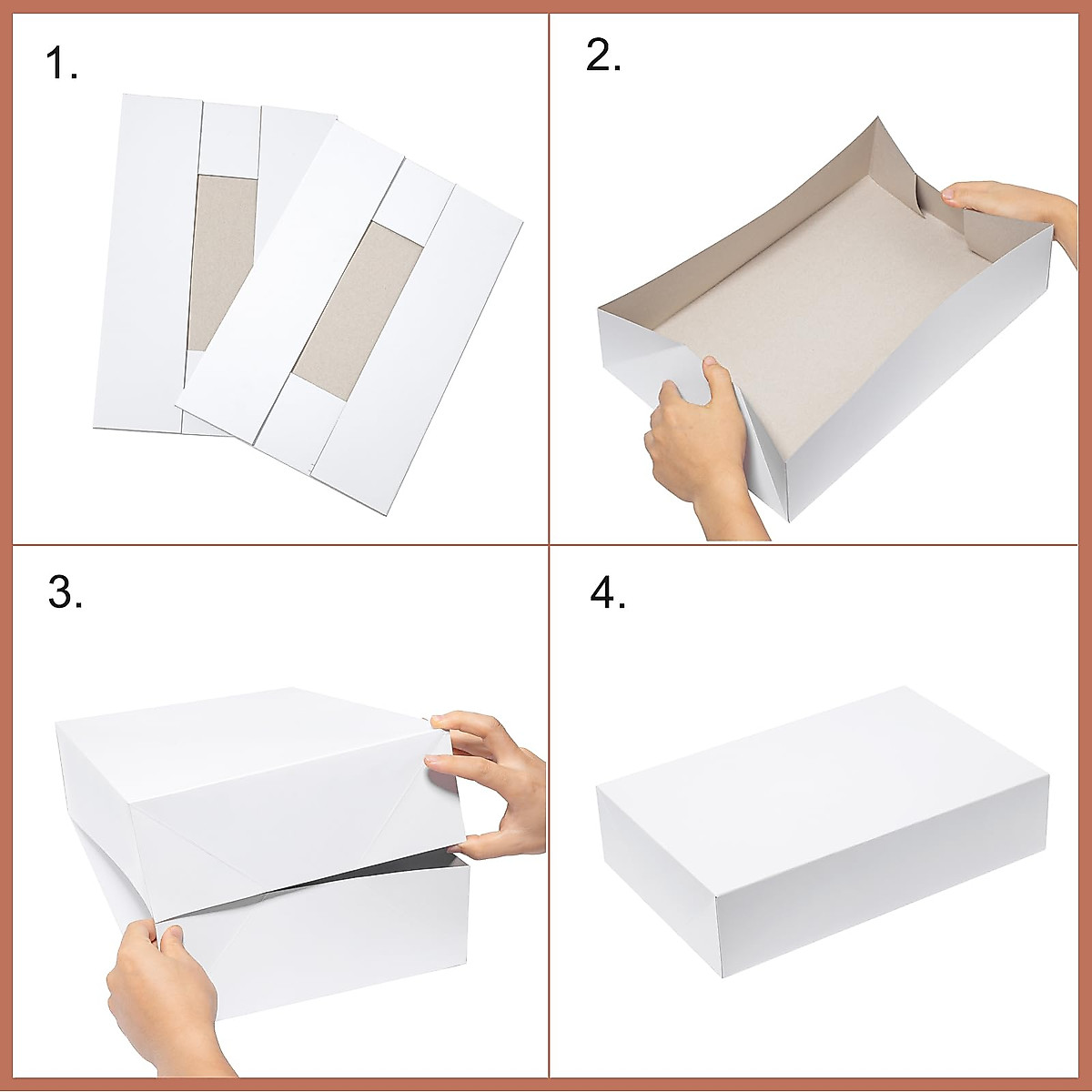 1.

2.

3.

4.