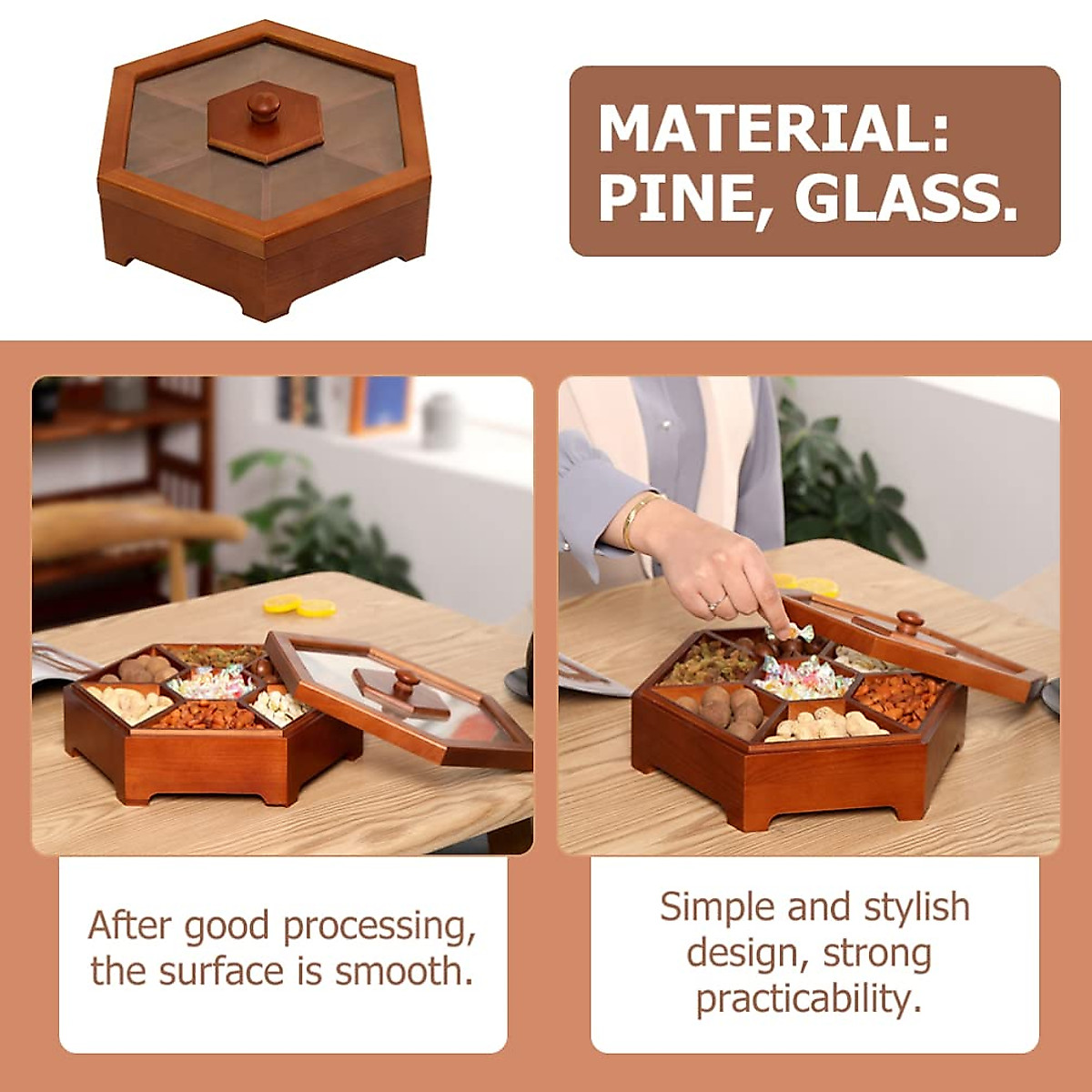 MATERIAL: PINE, GLASS.

After good processing, the surface is smooth.

Simple and stylish design, strong practicability.