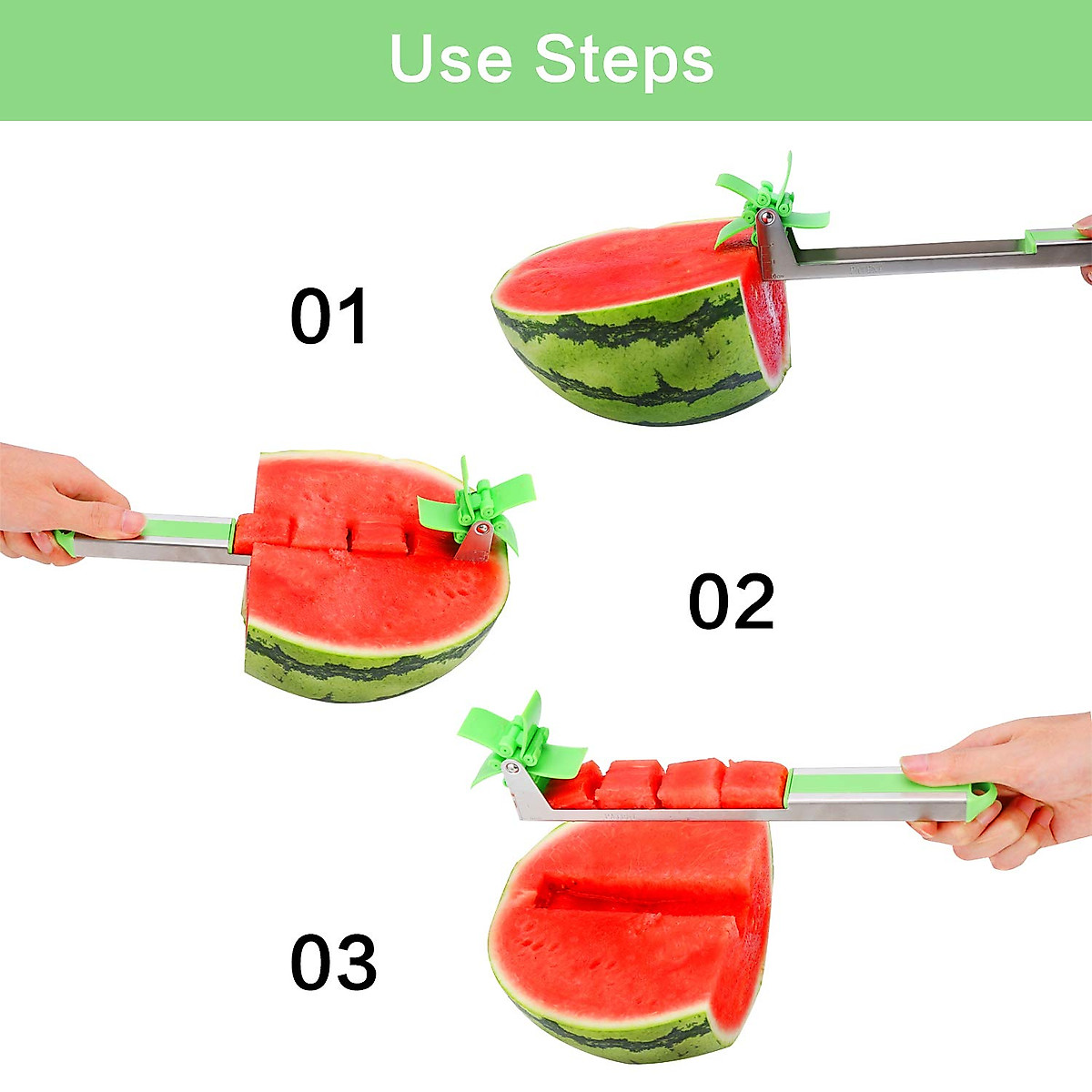 Use Steps

01

02

03