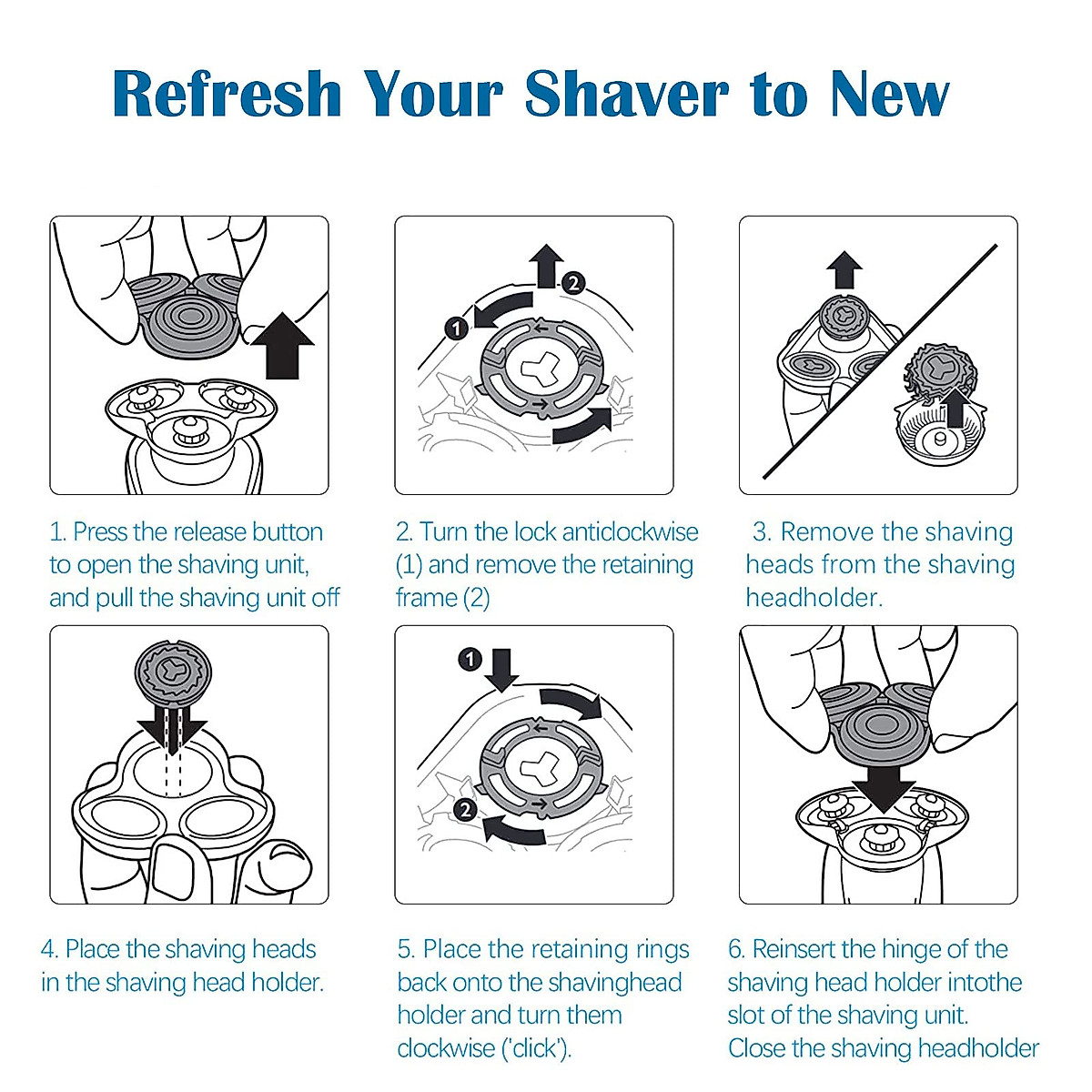 Refresh Your Shaver to New

2

1

1. Press the release button to open the shaving unit, and pull the shaving unit off

2. Turn the lock anticlockwise (1) and remove the retaining frame (2)

3. Remove the shaving heads from the shaving headholder.

1

2

4. Place the shaving heads in the shaving head holder.

5. Place the retaining rings back onto the shavinghead holder and turn them clockwise ('click').

6. Reinsert the hinge of the shaving head holder intothe slot of the shaving unit. Close the shaving headholder